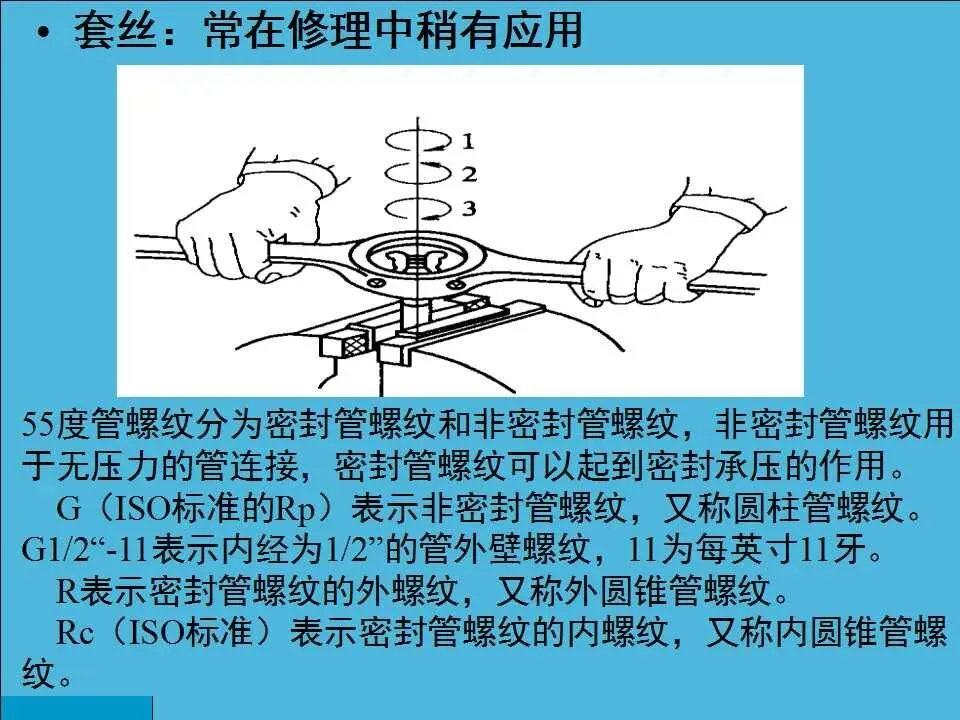 • 套丝：常在修理中稍有应用

1
2
3

55度管螺纹分为密封管螺纹和非密封管螺纹，非密封管螺纹用于无压力的管连接，密封管螺纹可以起到密封承压的作用。

G（ISO标准的Rp）表示非密封管螺纹，又称圆柱管螺纹。G1/2“-11表示内经为1/2”的管外壁螺纹，11为每英寸11牙。

R表示密封管螺纹的外螺纹，又称外圆锥管螺纹。

Rc（ISO标准）表示密封管螺纹的内螺纹，又称内圆锥管螺纹。