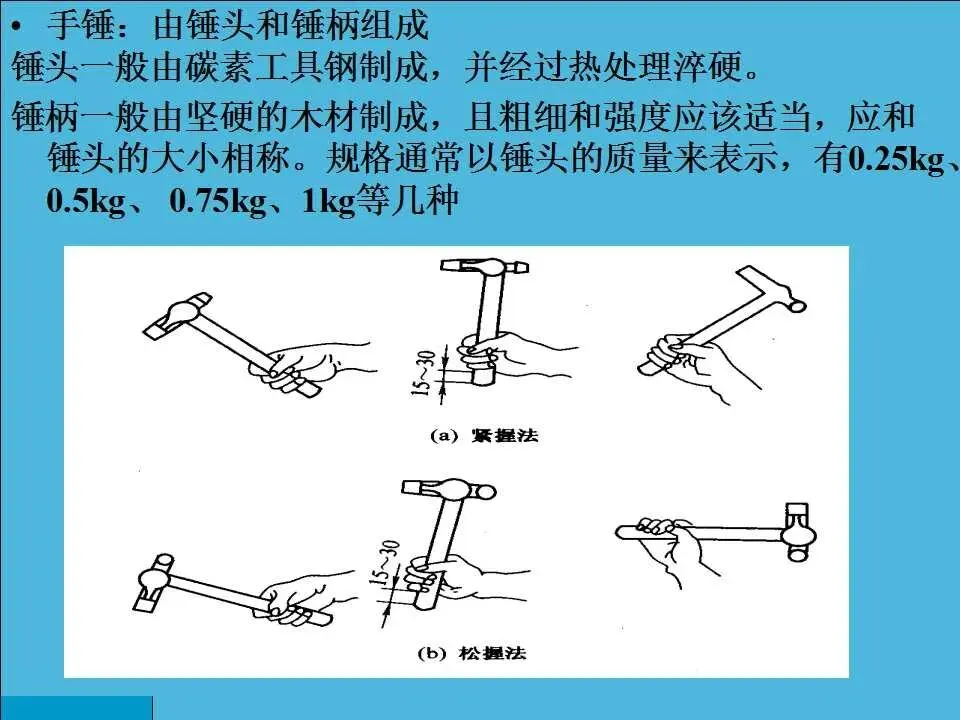 • 手锤：由锤头和锤柄组成

锤头一般由碳素工具钢制成，并经过热处理淬硬。

锤柄一般由坚硬的木材制成，且粗细和强度应该适当，应和锤头的大小相称。规格通常以锤头的质量来表示，有0.25kg、0.5kg、 0.75kg、1kg等几种

15~30

(a) 紧握法

15~30

(b) 松握法