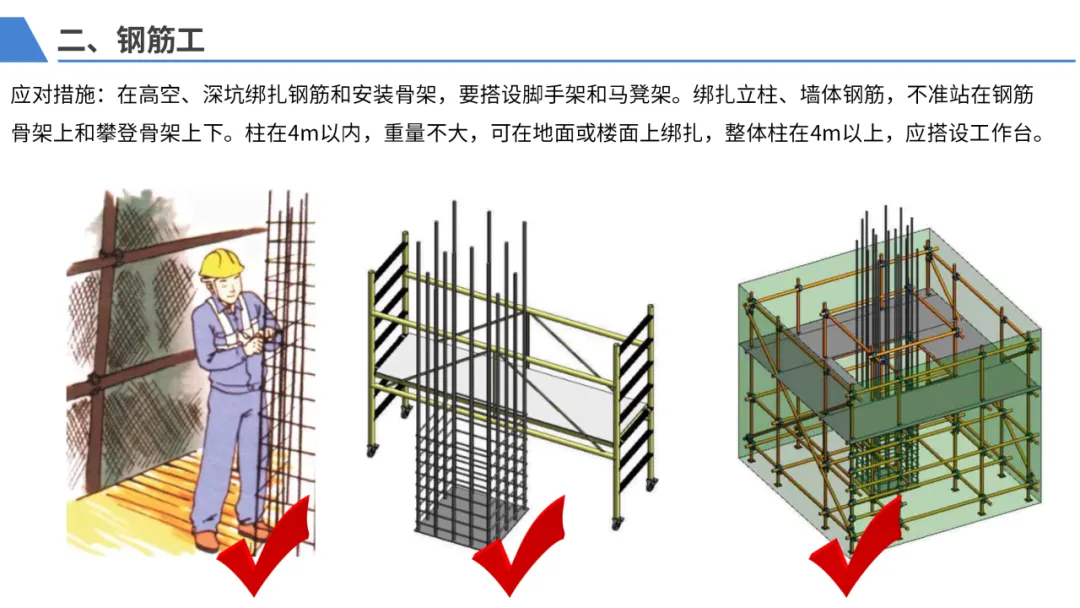 二、钢筋工

应对措施：在高空、深坑绑扎钢筋和安装骨架，要搭设脚手架和马凳架。绑扎立柱、墙体钢筋，不准站在钢筋骨架上和攀登骨架上下。柱在4m以内，重量不大，可在地面或楼面上绑扎，整体柱在4m以上，应搭设工作台。