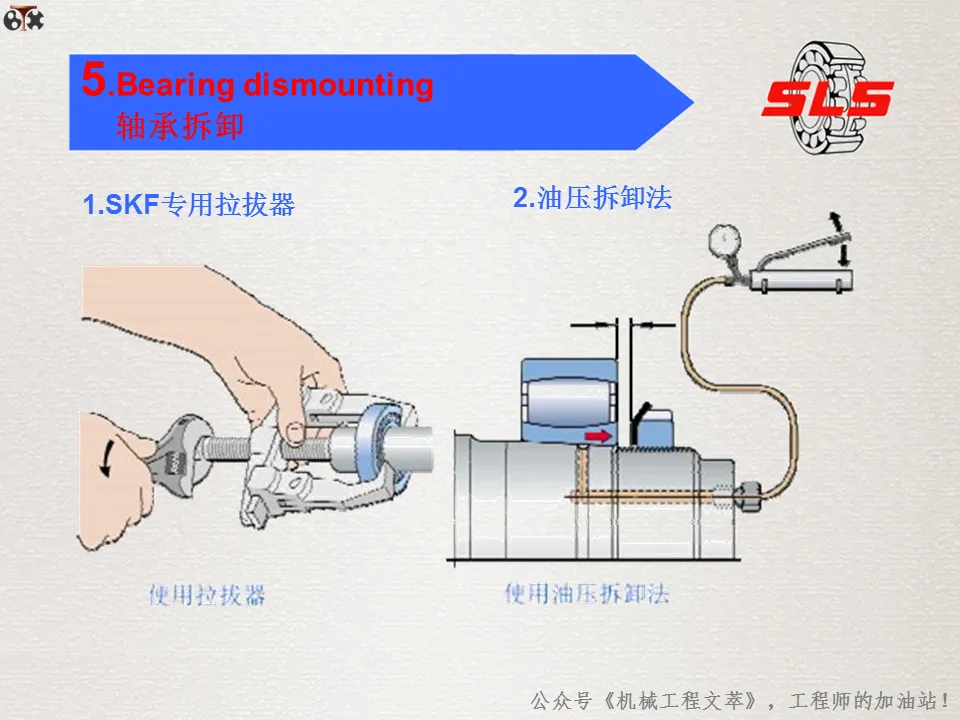 5.Bearing dismounting
轴承拆卸

SLS

1.SKF专用拉拔器

2.油压拆卸法

使用拉拔器

使用油压拆卸法

公众号《机械工程文萃》，工程师的加油站！