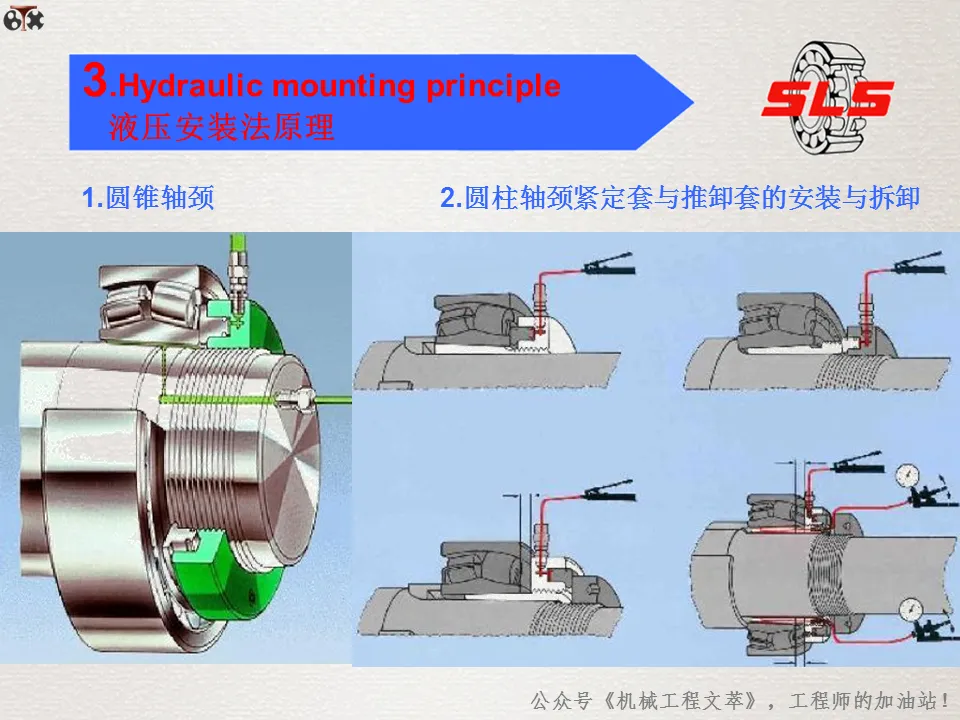 3.Hydraulic mounting principle
液压安装法原理

SLS

1.圆锥轴颈

2.圆柱轴颈紧定套与推卸套的安装与拆卸

公众号《机械工程文萃》，工程师的加油站！