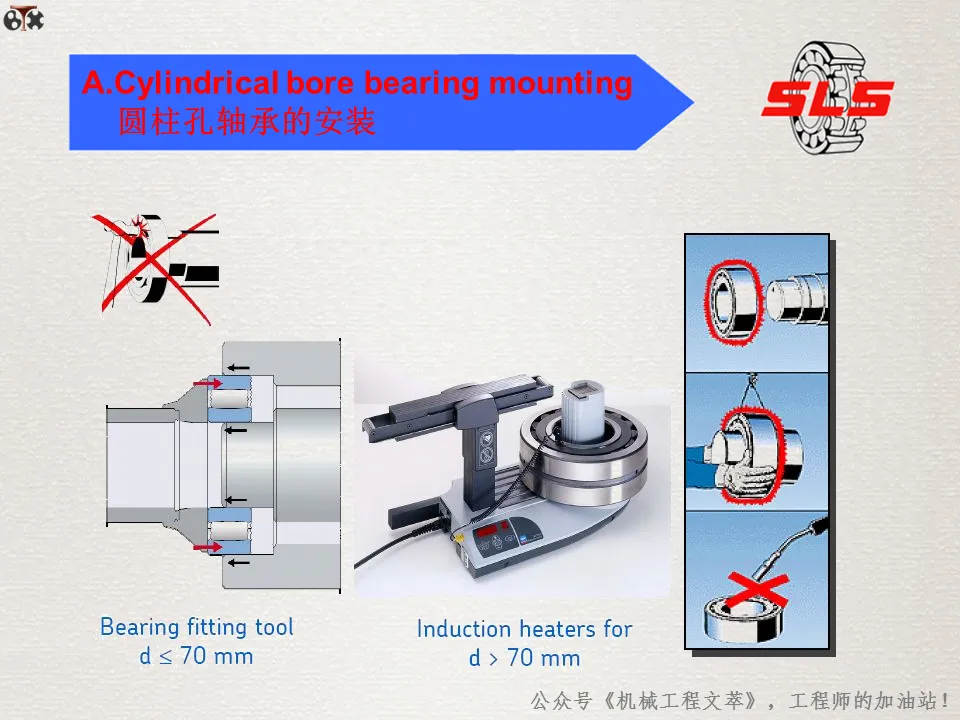 A.Cylindrical bore bearing mounting
圆柱孔轴承的安装

SLS

Bearing fitting tool
d ≤ 70 mm

Induction heaters for
d > 70 mm

公众号《机械工程文萃》，工程师的加油站！