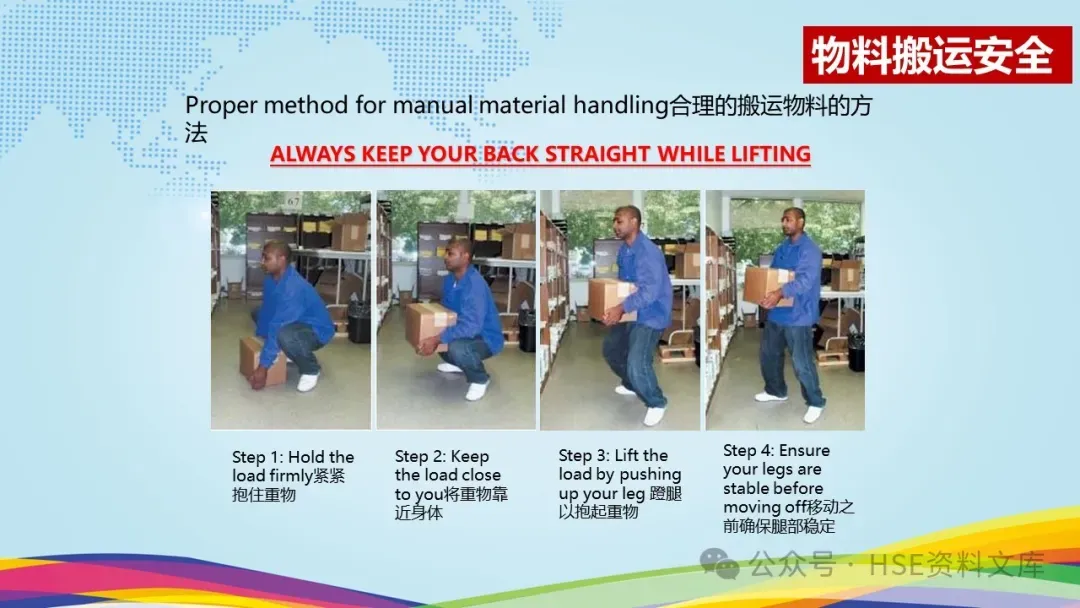 物料搬运安全

Proper method for manual material handling合理的搬运物料的方法

ALWAYS KEEP YOUR BACK STRAIGHT WHILE LIFTING

67

Step 1: Hold the load firmly紧紧抱住重物

Step 2: Keep the load close to you将重物靠近身体

Step 3: Lift the load by pushing up your leg 蹬腿以抱起重物

Step 4: Ensure your legs are stable before moving off移动之前确保腿部稳定

公众号 · HSE资料文库