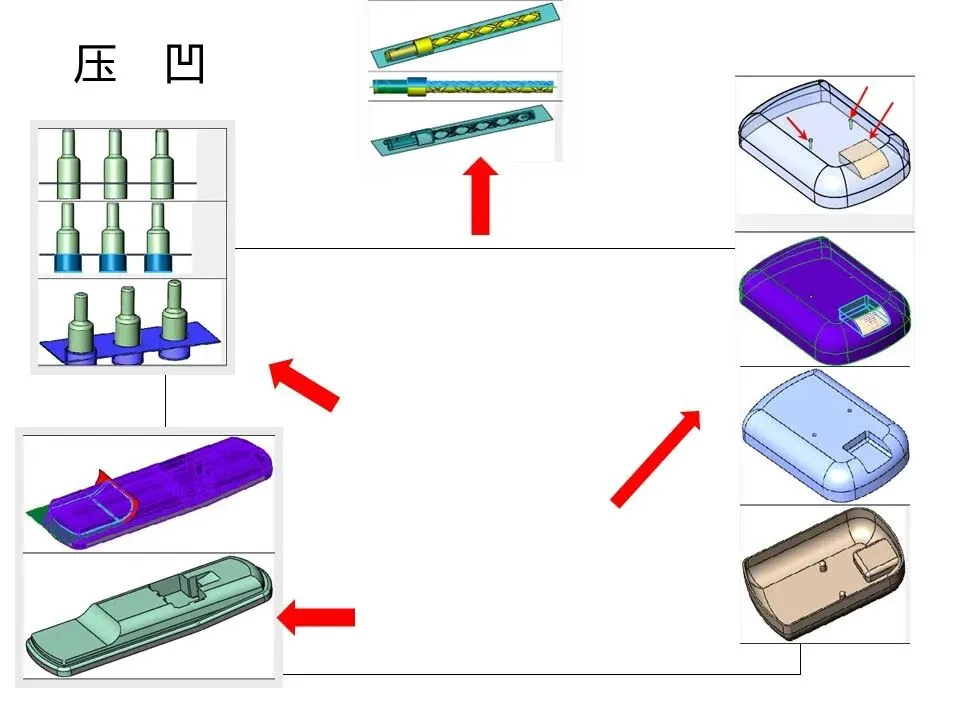 压 凹