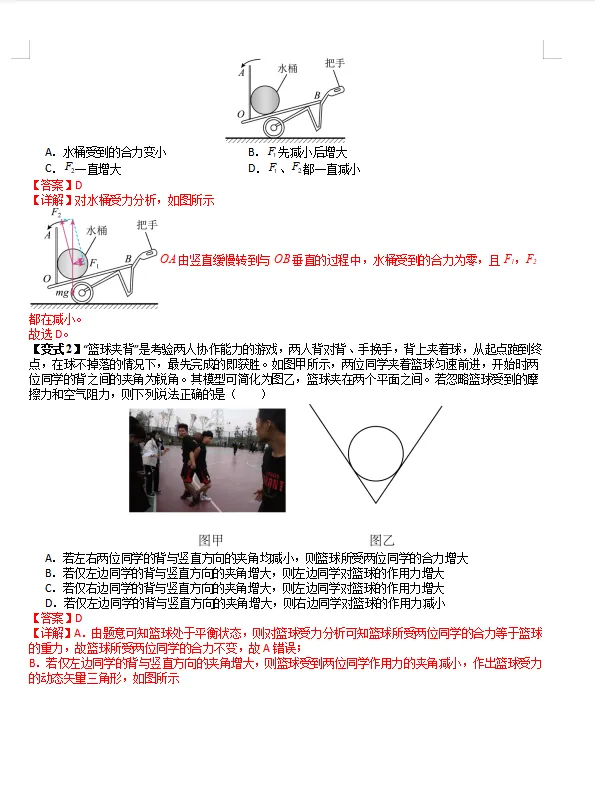 A 水桶 把手 B O

A．水桶受到的合力变小
B．$F_1$先减小后增大
C．$F_2$一直增大
D．$F_1$、$F_2$都一直减小

【答案】D

【详解】对水桶受力分析，如图所示

$F_2$ A 水桶 把手 $F_1$ B O mg

$OA$由竖直缓慢转到与$OB$垂直的过程中，水桶受到的合力为零，且$F_1$，$F_2$都在减小。

故选D。

【变式2】“篮球夹背”是考验两人协作能力的游戏，两人背对背、手挽手，背上夹着球，从起点跑到终点，在球不掉落的情况下，最先完成的即获胜。如图甲所示，两位同学夹着篮球匀速前进，开始时两位同学的背之间的夹角为锐角。其模型可简化为图乙，篮球夹在两个平面之间。若忽略篮球受到的摩擦力和空气阻力，则下列说法正确的是（　　）

图甲　　图乙

A．若左右两位同学的背与竖直方向的夹角均减小，则篮球所受两位同学的合力增大
B．若仅左边同学的背与竖直方向的夹角增大，则左边同学对篮球的作用力增大
C．若仅右边同学的背与竖直方向的夹角增大，则左边同学对篮球的作用力增大
D．若仅左边同学的背与竖直方向的夹角增大，则右边同学对篮球的作用力减小

【答案】D

【详解】A．由题意可知篮球处于平衡状态，则对篮球受力分析可知篮球所受两位同学的合力等于篮球的重力，故篮球所受两位同学的合力不变，故A错误；

B．若仅左边同学的背与竖直方向的夹角增大，则篮球受到两位同学作用力的夹角减小，作出篮球受力的动态矢量三角形，如图所示