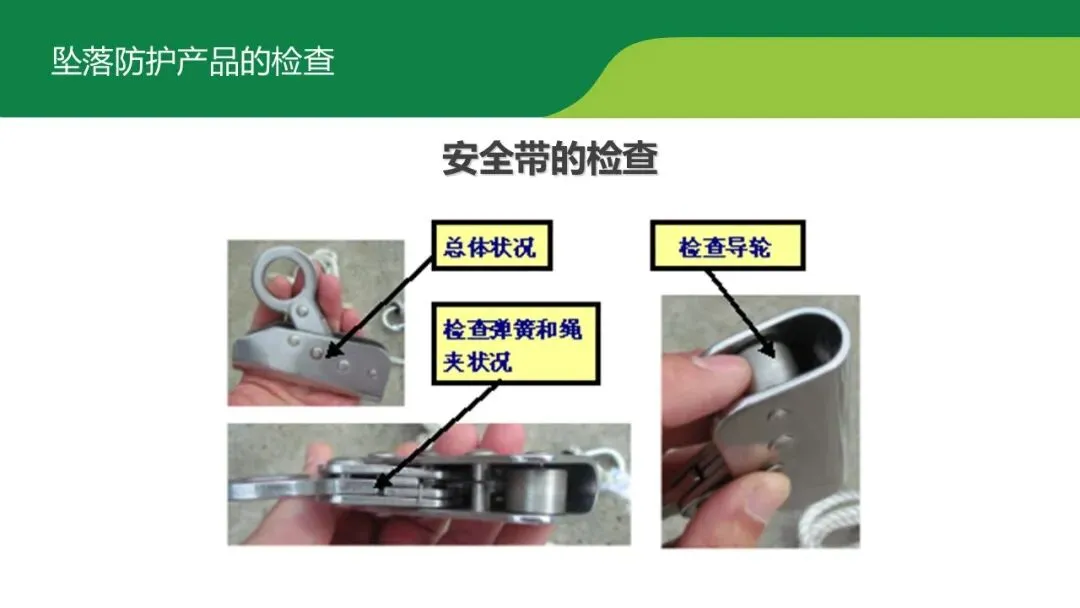 坠落防护产品的检查

安全带的检查

总体状况

检查弹簧和绳夹状况

检查导轮