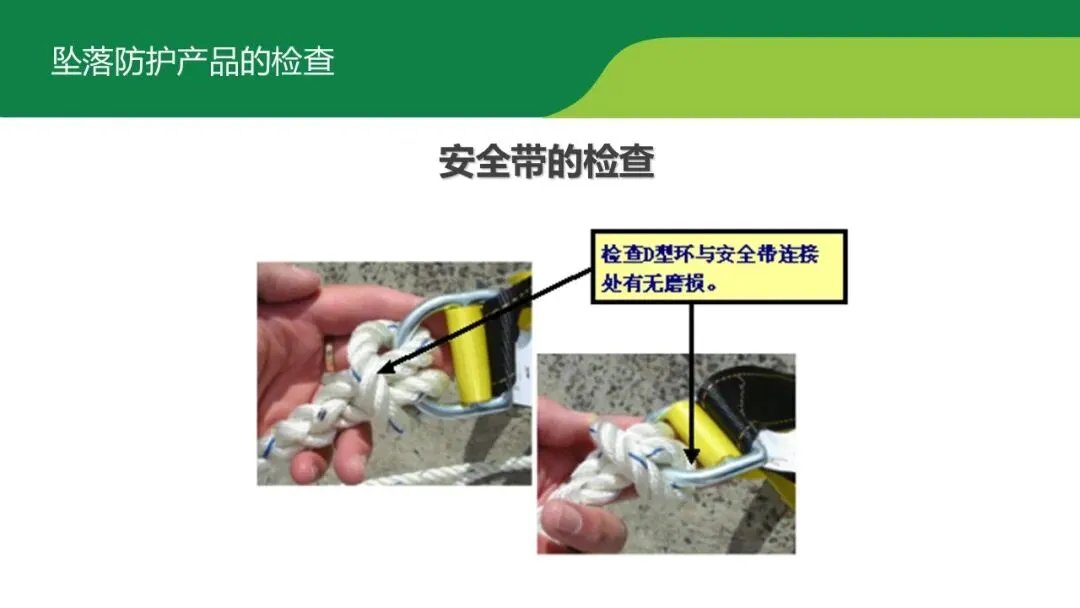 坠落防护产品的检查

安全带的检查

检查D型环与安全带连接处有无磨损。