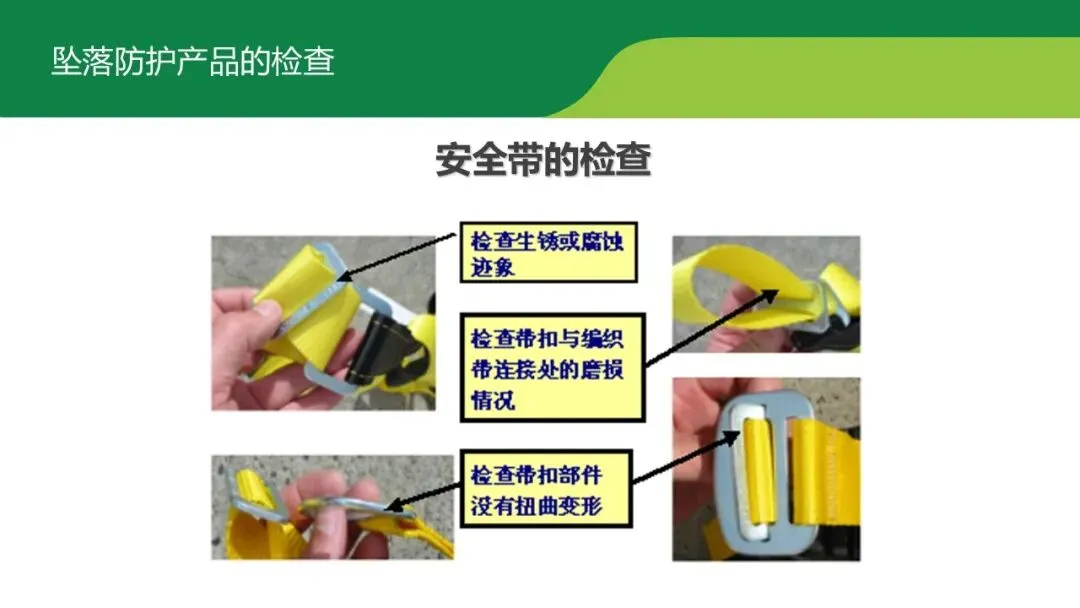 坠落防护产品的检查

安全带的检查

检查生锈或腐蚀迹象

检查带扣与编织带连接处的磨损情况

检查带扣部件没有扭曲变形