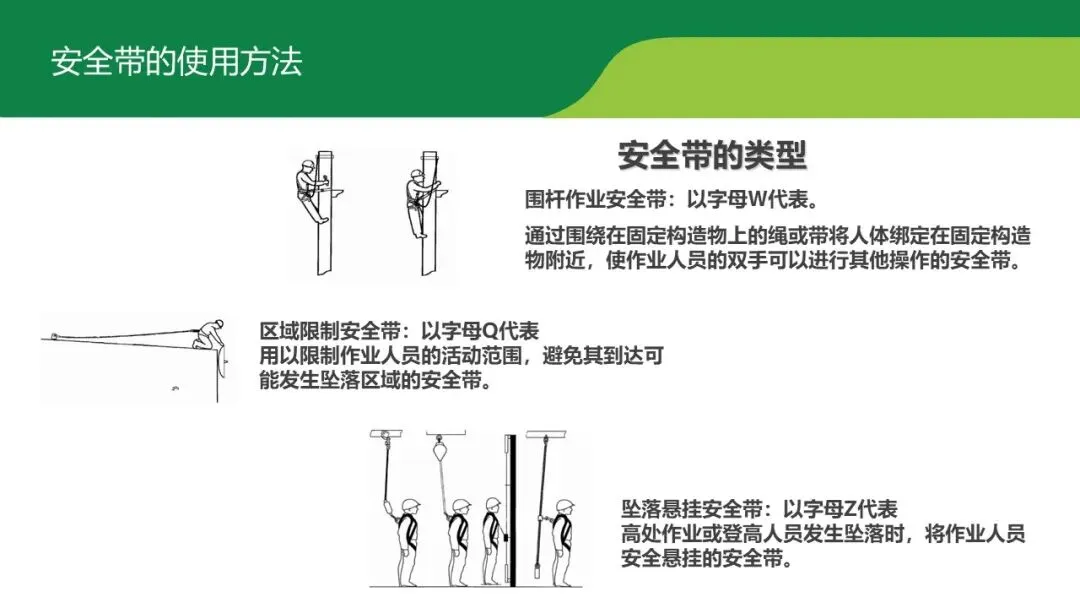 安全带的使用方法

安全带的类型

围杆作业安全带：以字母W代表。

通过围绕在固定构造物上的绳或带将人体绑定在固定构造物附近，使作业人员的双手可以进行其他操作的安全带。

区域限制安全带：以字母Q代表
用以限制作业人员的活动范围，避免其到达可能发生坠落区域的安全带。

坠落悬挂安全带：以字母Z代表
高处作业或登高人员发生坠落时，将作业人员安全悬挂的安全带。