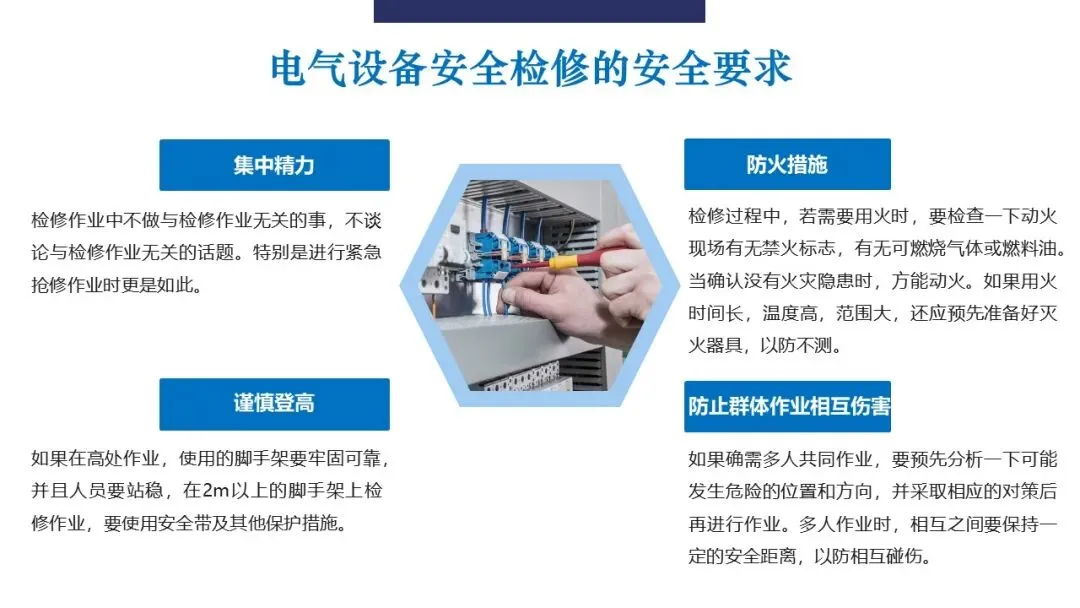 电气设备安全检修的安全要求

集中精力

检修作业中不做与检修作业无关的事，不谈论与检修作业无关的话题。特别是进行紧急抢修作业时更是如此。

谨慎登高

如果在高处作业，使用的脚手架要牢固可靠，并且人员要站稳，在2m以上的脚手架上检修作业，要使用安全带及其他保护措施。

防火措施

检修过程中，若需要用火时，要检查一下动火现场有无禁火标志，有无可燃烧气体或燃料油。当确认没有火灾隐患时，方能动火。如果用火时间长，温度高，范围大，还应预先准备好灭火器具，以防不测。

防止群体作业相互伤害

如果确需多人共同作业，要预先分析一下可能发生危险的位置和方向，并采取相应的对策后再进行作业。多人作业时，相互之间要保持一定的安全距离，以防相互碰伤。