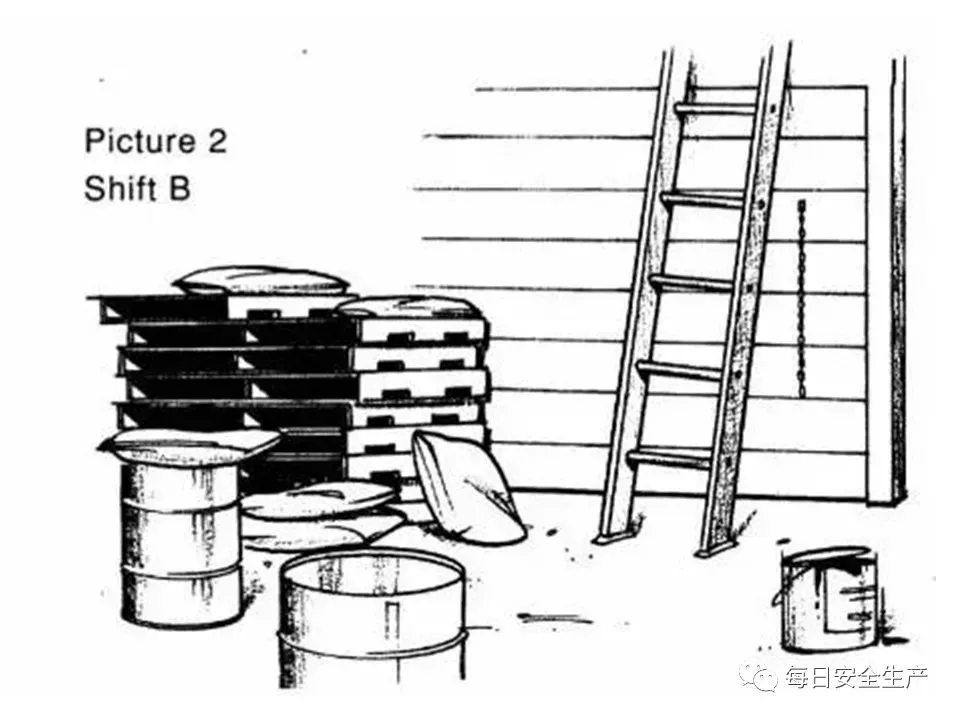 Picture 2
Shift B

每日安全生产