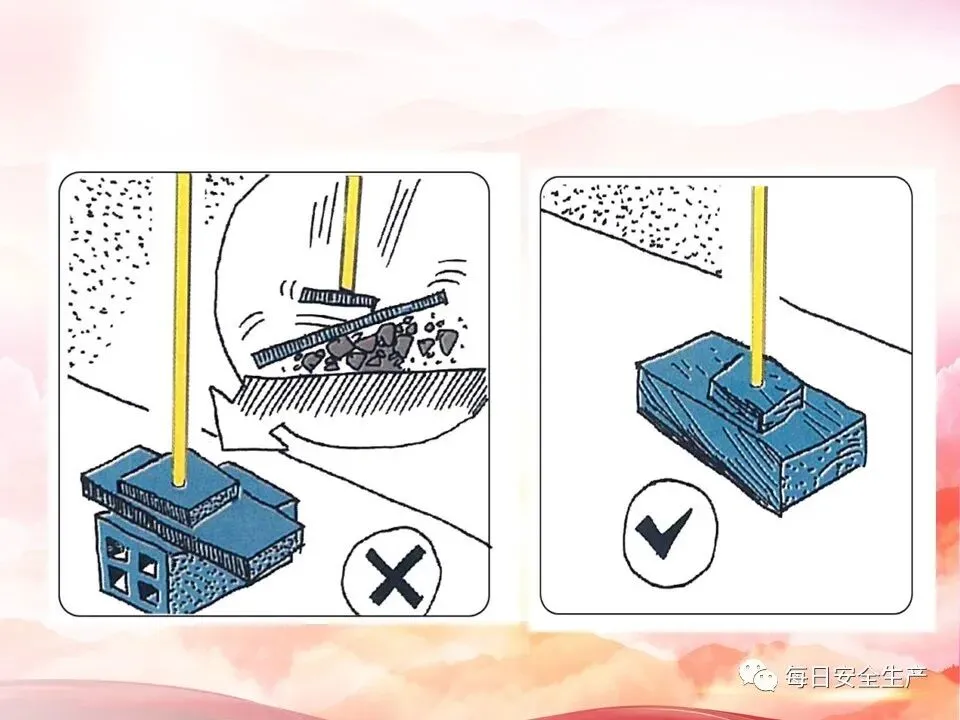 每日安全生产