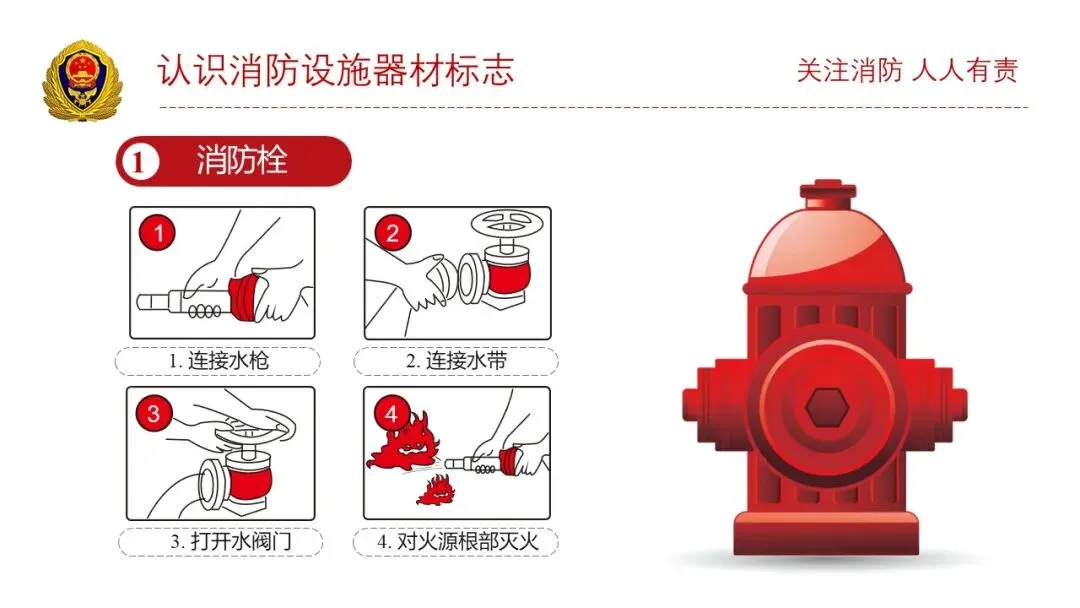 认识消防设施器材标志

关注消防 人人有责

1 消防栓

1

1. 连接水枪

2

2. 连接水带

3

3. 打开水阀门

4

4. 对火源根部灭火