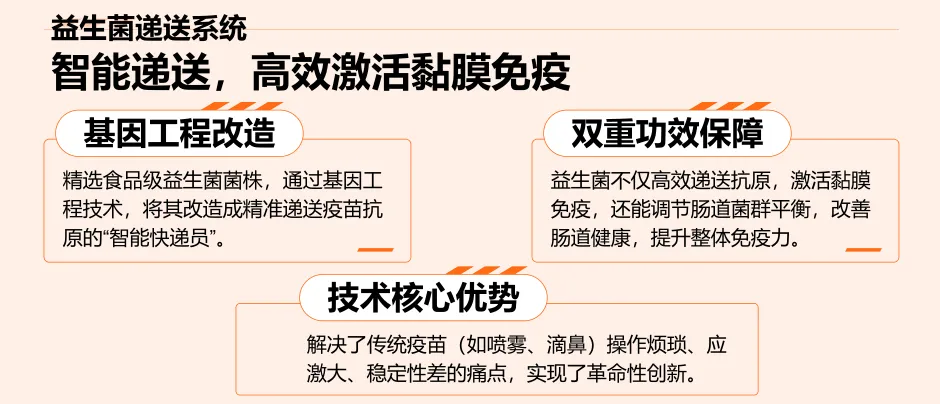 益生菌递送系统

智能递送，高效激活黏膜免疫

基因工程改造

精选食品级益生菌菌株，通过基因工程技术，将其改造成精准递送疫苗抗原的“智能快递员”。

双重功效保障

益生菌不仅高效递送抗原，激活黏膜免疫，还能调节肠道菌群平衡，改善肠道健康，提升整体免疫力。

技术核心优势

解决了传统疫苗（如喷雾、滴鼻）操作烦琐、应激大、稳定性差的痛点，实现了革命性创新。