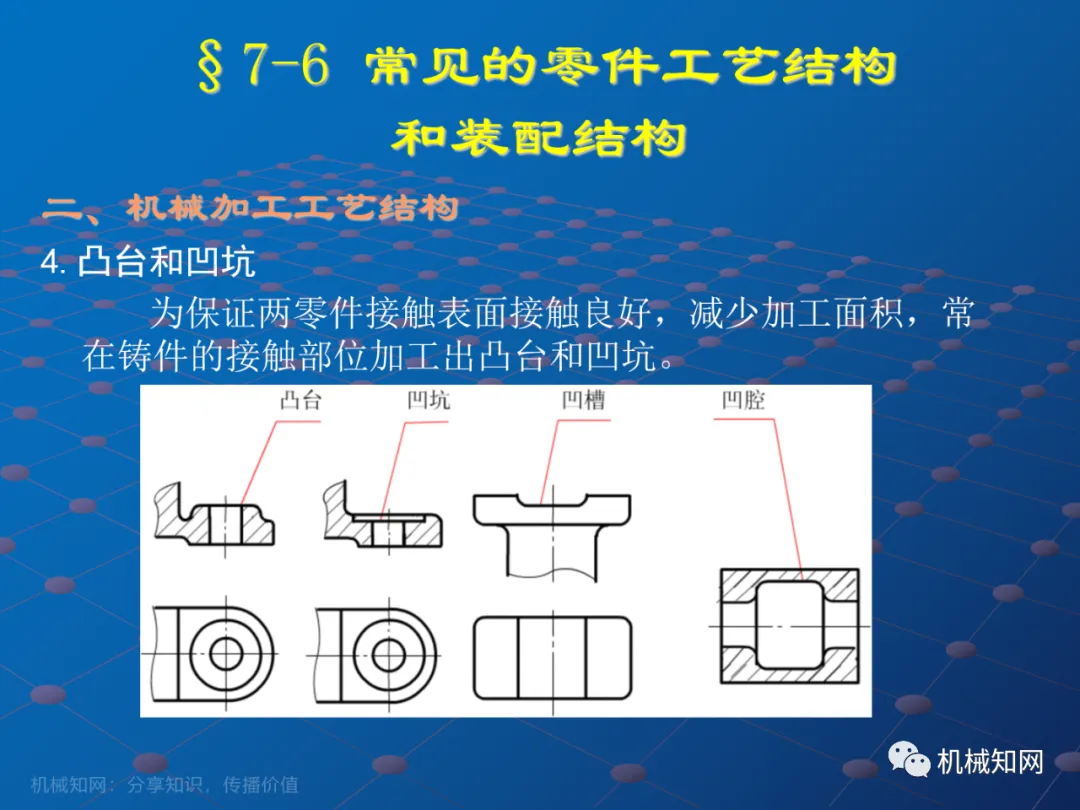 §7-6 常见的零件工艺结构

和装配结构

二、机械加工工艺结构

4. 凸台和凹坑

为保证两零件接触表面接触良好，减少加工面积，常在铸件的接触部位加工出凸台和凹坑。

凸台

凹坑

凹槽

凹腔

机械知网

机械知网：分享知识，传播价值