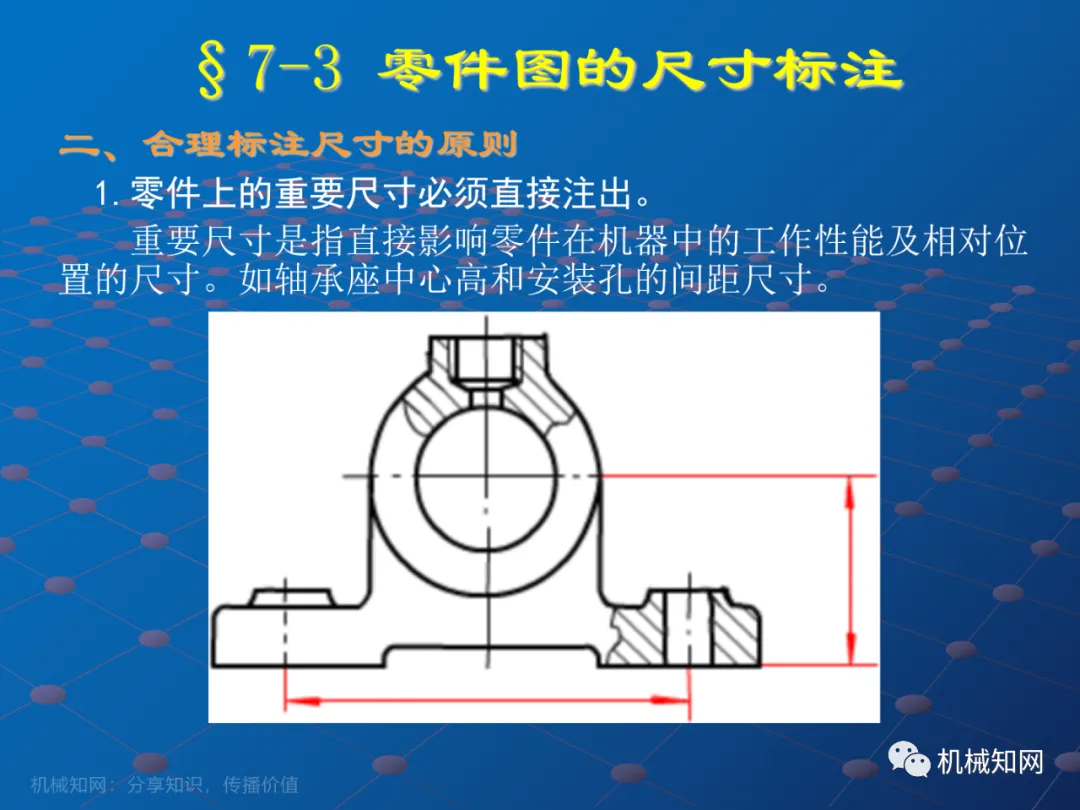 §7-3 零件图的尺寸标注

二、合理标注尺寸的原则

1. 零件上的重要尺寸必须直接注出。

重要尺寸是指直接影响零件在机器中的工作性能及相对位置的尺寸。如轴承座中心高和安装孔的间距尺寸。

机械知网：分享知识，传播价值

机械知网