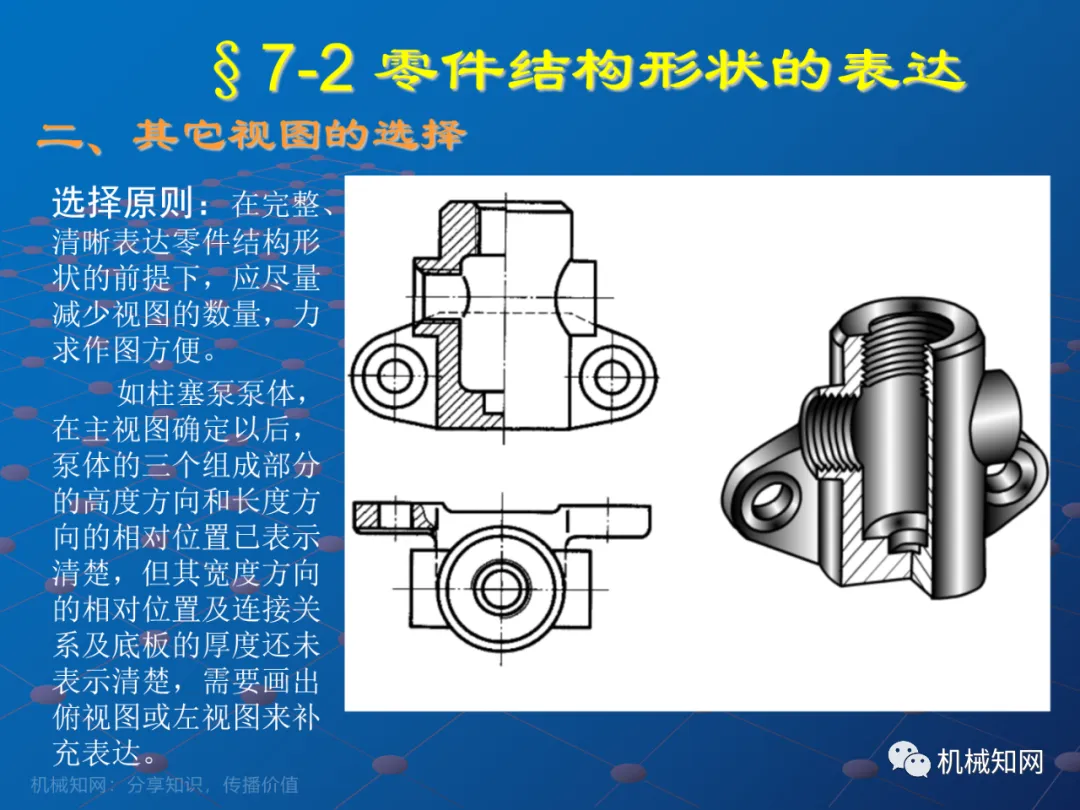 §7-2 零件结构形状的表达

二、其它视图的选择

选择原则：在完整、清晰表达零件结构形状的前提下，应尽量减少视图的数量，力求作图方便。

如柱塞泵泵体，在主视图确定以后，泵体的三个组成部分的高度方向和长度方向的相对位置已表示清楚，但其宽度方向的相对位置及连接关系及底板的厚度还未表示清楚，需要画出俯视图或左视图来补充表达。

机械知网：分享知识，传播价值

机械知网