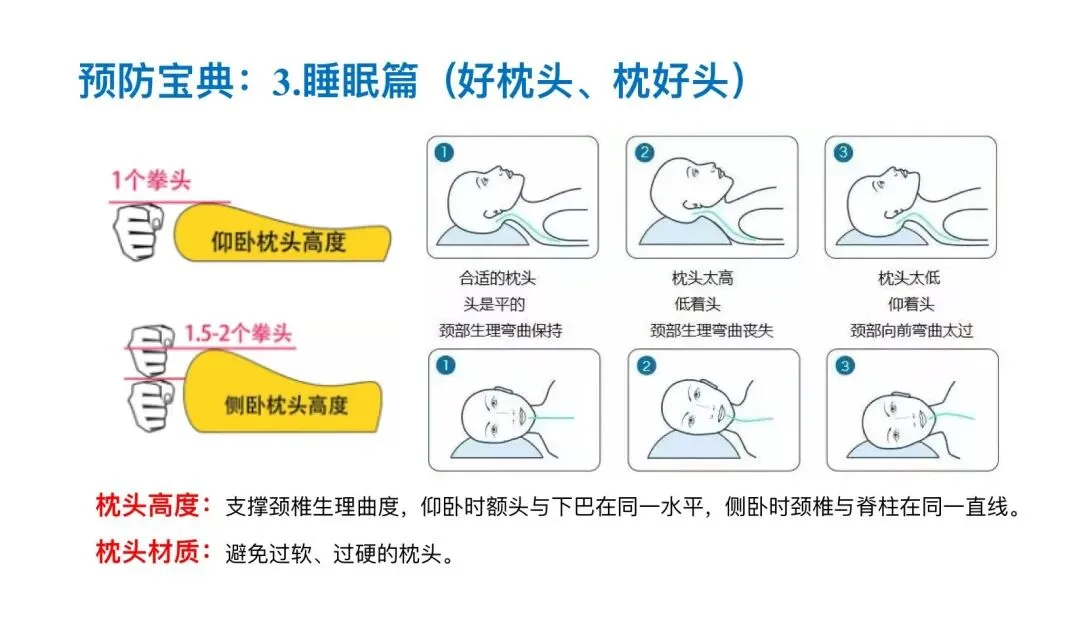 预防宝典：3.睡眠篇（好枕头、枕好头）

1个拳头

仰卧枕头高度

1.5-2个拳头

侧卧枕头高度

1

合适的枕头
头是平的
颈部生理弯曲保持

2

枕头太高
低着头
颈部生理弯曲丧失

3

枕头太低
仰着头
颈部向前弯曲太过

1

2

3

枕头高度：支撑颈椎生理曲度，仰卧时额头与下巴在同一水平，侧卧时颈椎与脊柱在同一直线。

枕头材质：避免过软、过硬的枕头。