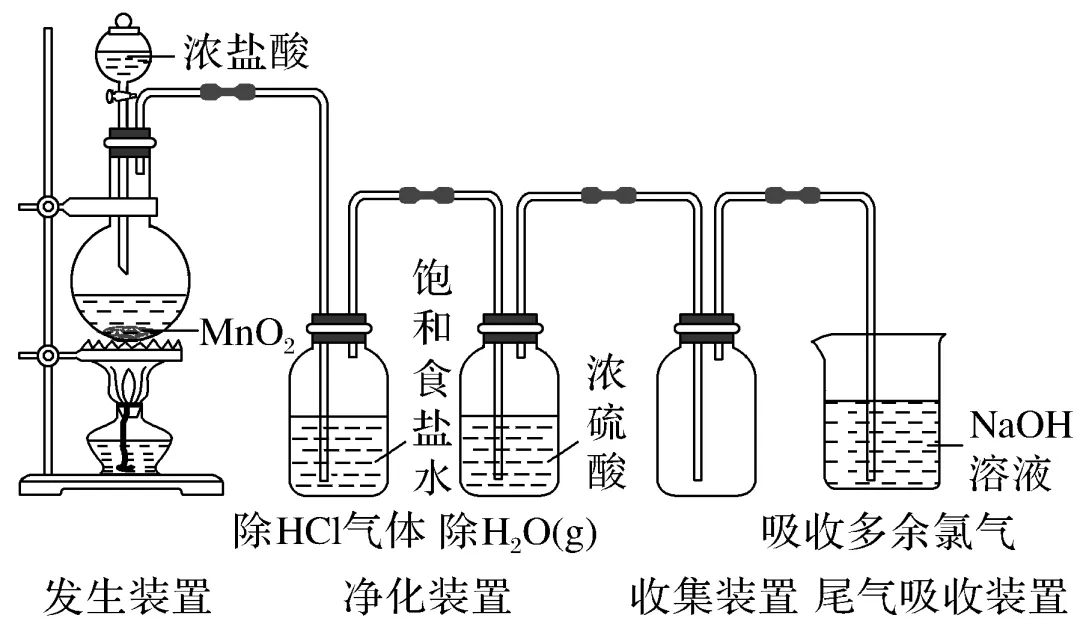 浓盐酸

$MnO_2$

饱和食盐水

浓硫酸

NaOH溶液

除HCl气体 除$H_2O(g)$

吸收多余氯气

发生装置 净化装置 收集装置 尾气吸收装置