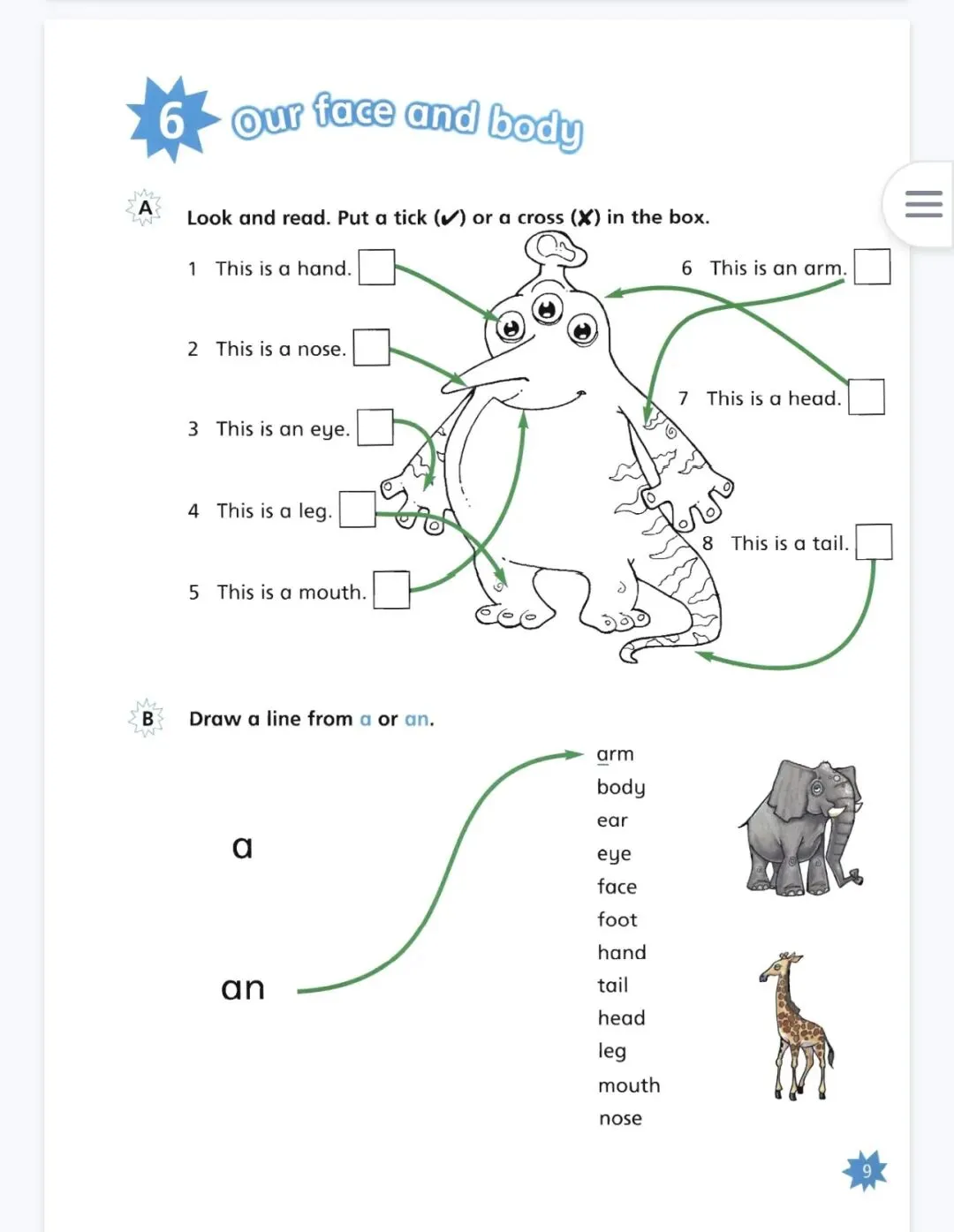 6 Our face and body

A Look and read. Put a tick (✔) or a cross (✘) in the box.

1 This is a hand.

2 This is a nose.

3 This is an eye.

4 This is a leg.

5 This is a mouth.

6 This is an arm.

7 This is a head.

8 This is a tail.

B Draw a line from a or an.

a

an

arm
body
ear
eye
face
foot
hand
tail
head
leg
mouth
nose

9