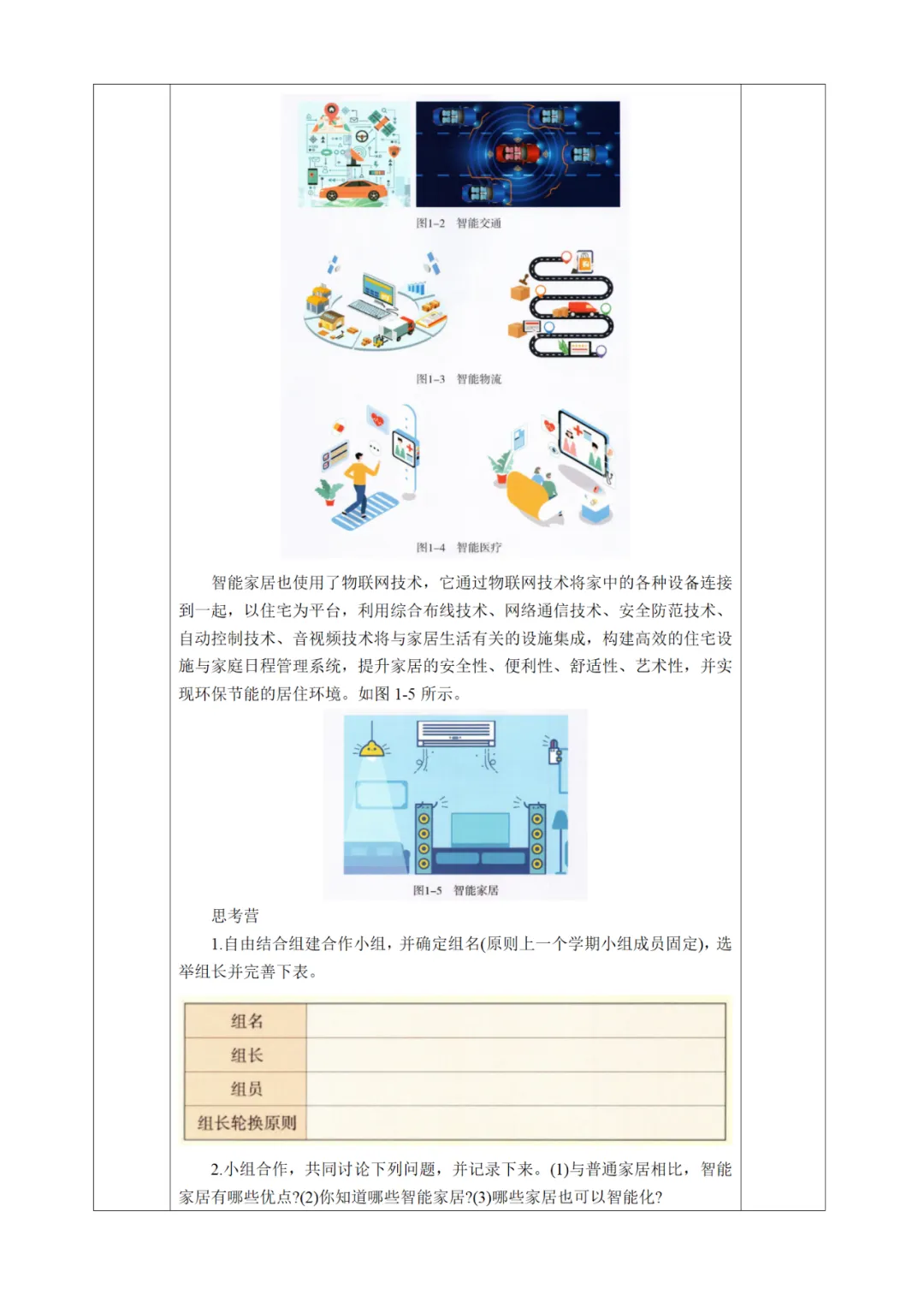 图1-2　智能交通

图1-3　智能物流

图1-4　智能医疗

智能家居也使用了物联网技术，它通过物联网技术将家中的各种设备连接到一起，以住宅为平台，利用综合布线技术、网络通信技术、安全防范技术、自动控制技术、音视频技术将与家居生活有关的设施集成，构建高效的住宅设施与家庭日程管理系统，提升家居的安全性、便利性、舒适性、艺术性，并实现环保节能的居住环境。如图 1-5 所示。

图1-5　智能家居

思考营

1.自由结合组建合作小组，并确定组名(原则上一个学期小组成员固定)，选举组长并完善下表。

| 组名 | |
|---|---|
| 组长 | |
| 组员 | |
| 组长轮换原则 | |

2.小组合作，共同讨论下列问题，并记录下来。(1)与普通家居相比，智能家居有哪些优点?(2)你知道哪些智能家居?(3)哪些家居也可以智能化?