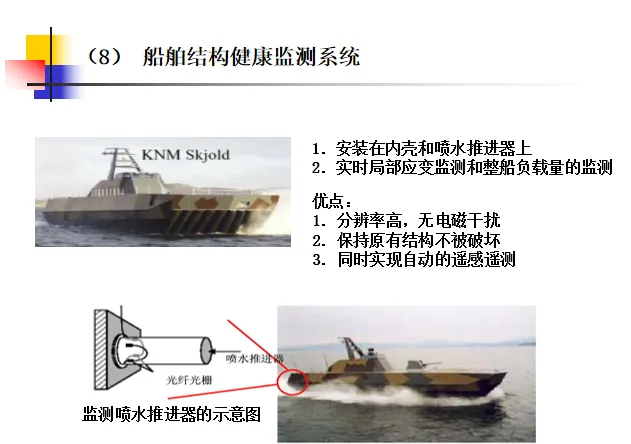 （8） 船舶结构健康监测系统

KNM Skjold

1. 安装在内壳和喷水推进器上
2. 实时局部应变监测和整船负载量的监测

优点：
1. 分辨率高，无电磁干扰
2. 保持原有结构不被破坏
3. 同时实现自动的遥感遥测

喷水推进器

光纤光栅

监测喷水推进器的示意图