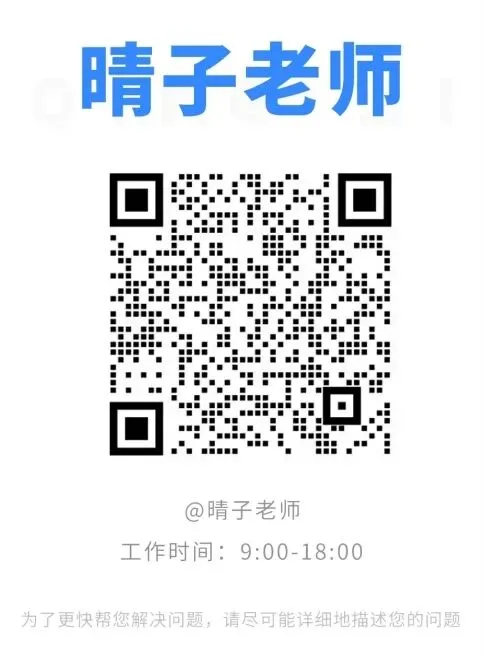 晴子老师

@晴子老师

工作时间：9:00-18:00

为了更快帮您解决问题，请尽可能详细地描述您的问题