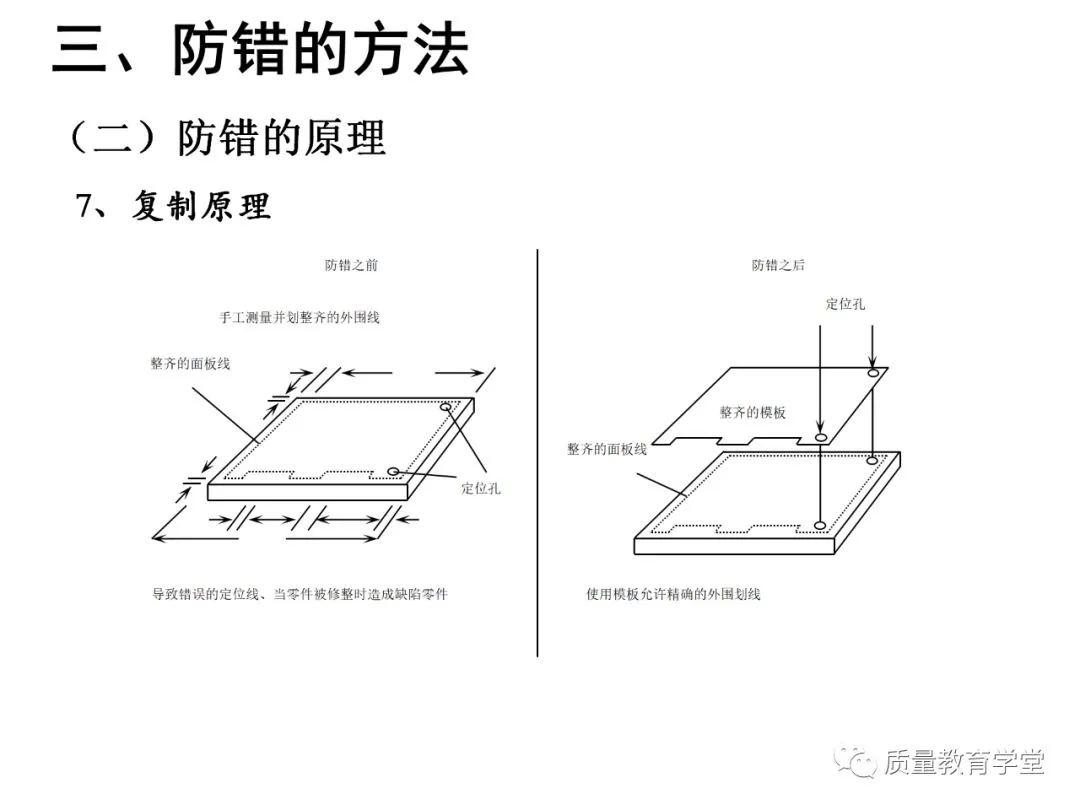 三、防错的方法

（二）防错的原理

7、复制原理

防错之前

手工测量并划整齐的外围线

整齐的面板线

定位孔

导致错误的定位线、当零件被修整时造成缺陷零件

防错之后

定位孔

整齐的模板

整齐的面板线

使用模板允许精确的外围划线

质量教育学堂