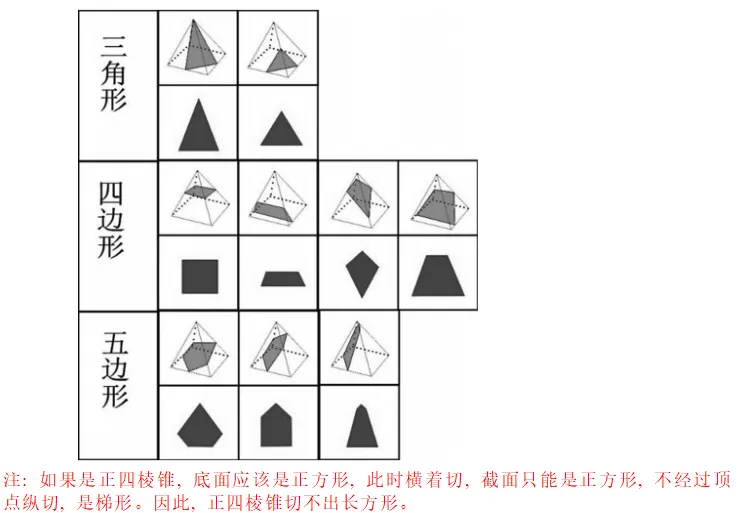 三角形

四边形

五边形

注：如果是正四棱锥，底面应该是正方形，此时横着切，截面只能是正方形，不经过顶点纵切，是梯形。因此，正四棱锥切不出长方形。