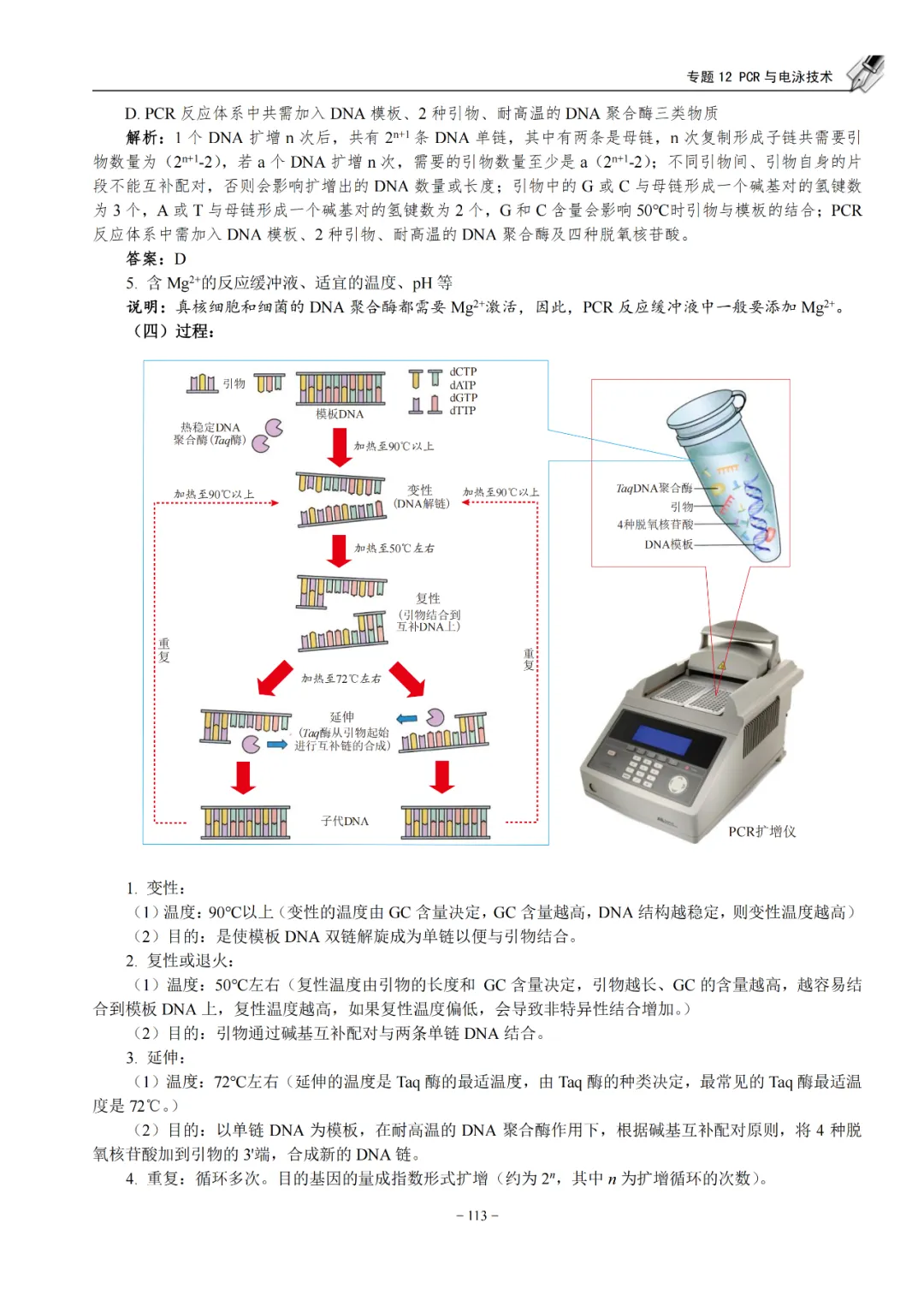 专题 12 PCR 与电泳技术

D. PCR 反应体系中共需加入 DNA 模板、2 种引物、耐高温的 DNA 聚合酶三类物质

解析：1 个 DNA 扩增 n 次后，共有 $2^{n+1}$ 条 DNA 单链，其中有两条是母链，n 次复制形成子链共需要引物数量为（$2^{n+1}$-2），若 a 个 DNA 扩增 n 次，需要的引物数量至少是 a（$2^{n+1}$-2）；不同引物间、引物自身的片段不能互补配对，否则会影响扩增出的 DNA 数量或长度；引物中的 G 或 C 与母链形成一个碱基对的氢键数为 3 个，A 或 T 与母链形成一个碱基对的氢键数为 2 个，G 和 C 含量会影响 50℃时引物与模板的结合；PCR 反应体系中需加入 DNA 模板、2 种引物、耐高温的 DNA 聚合酶及四种脱氧核苷酸。

答案：D

5. 含 $Mg^{2+}$的反应缓冲液、适宜的温度、pH 等

说明：真核细胞和细菌的 DNA 聚合酶都需要 $Mg^{2+}$激活，因此，PCR 反应缓冲液中一般要添加 $Mg^{2+}$。

（四）过程：

引物
模板DNA
dCTP
dATP
dGTP
dTTP
热稳定DNA聚合酶(Taq酶)
加热至90℃以上
加热至90℃以上
变性
(DNA解链)
加热至90℃以上
加热至50℃左右
复性
(引物结合到互补DNA上)
重复
重复
加热至72℃左右
延伸
(Taq酶从引物起始进行互补链的合成)
子代DNA
TaqDNA聚合酶
引物
4种脱氧核苷酸
DNA模板
PCR扩增仪

1. 变性：

（1）温度：90℃以上（变性的温度由 GC 含量决定，GC 含量越高，DNA 结构越稳定，则变性温度越高）

（2）目的：是使模板 DNA 双链解旋成为单链以便与引物结合。

2. 复性或退火：

（1）温度：50℃左右（复性温度由引物的长度和 GC 含量决定，引物越长、GC 的含量越高，越容易结合到模板 DNA 上，复性温度越高，如果复性温度偏低，会导致非特异性结合增加。）

（2）目的：引物通过碱基互补配对与两条单链 DNA 结合。

3. 延伸：

（1）温度：72℃左右（延伸的温度是 Taq 酶的最适温度，由 Taq 酶的种类决定，最常见的 Taq 酶最适温度是 72℃。）

（2）目的：以单链 DNA 为模板，在耐高温的 DNA 聚合酶作用下，根据碱基互补配对原则，将 4 种脱氧核苷酸加到引物的 3'端，合成新的 DNA 链。

4. 重复：循环多次。目的基因的量成指数形式扩增（约为 $2^n$，其中 $n$ 为扩增循环的次数）。

– 113 –