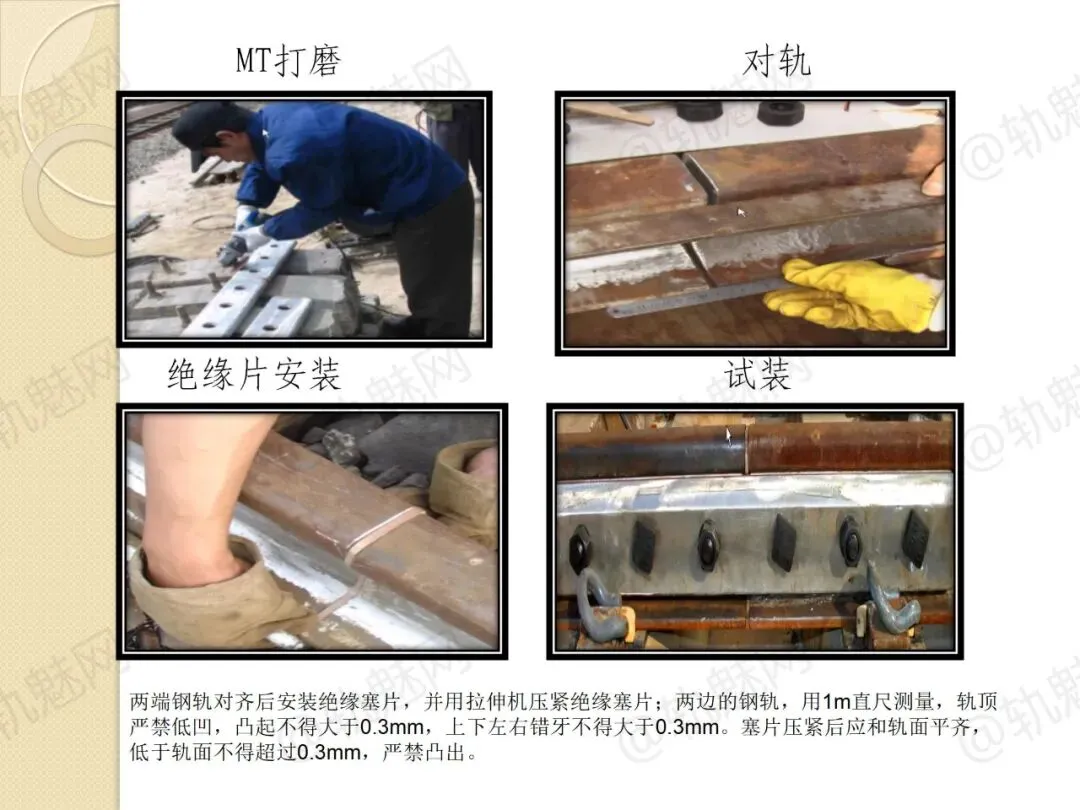 MT打磨

对轨

绝缘片安装

试装

两端钢轨对齐后安装绝缘塞片，并用拉伸机压紧绝缘塞片；两边的钢轨，用1m直尺测量，轨顶严禁低凹，凸起不得大于0.3mm，上下左右错牙不得大于0.3mm。塞片压紧后应和轨面平齐，低于轨面不得超过0.3mm，严禁凸出。

@轨魅网