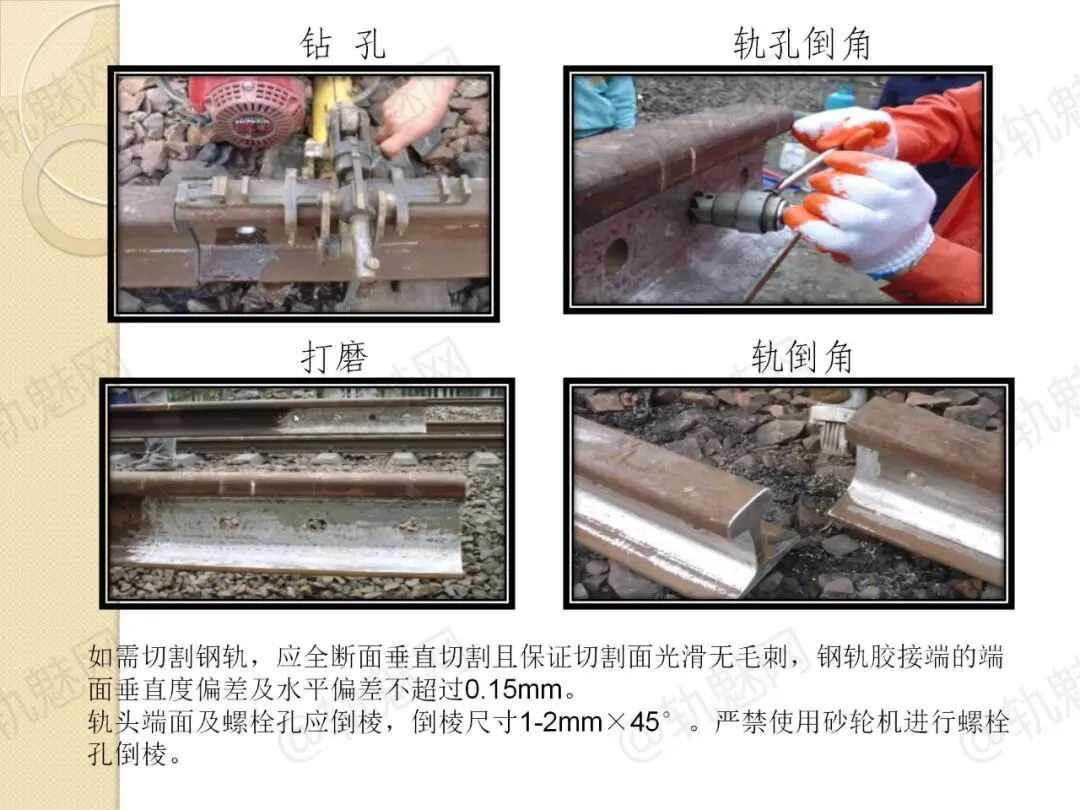 钻 孔

轨孔倒角

打磨

轨倒角

如需切割钢轨，应全断面垂直切割且保证切割面光滑无毛刺，钢轨胶接端的端面垂直度偏差及水平偏差不超过0.15mm。

轨头端面及螺栓孔应倒棱，倒棱尺寸1-2mm×45°。严禁使用砂轮机进行螺栓孔倒棱。

@轨魅网