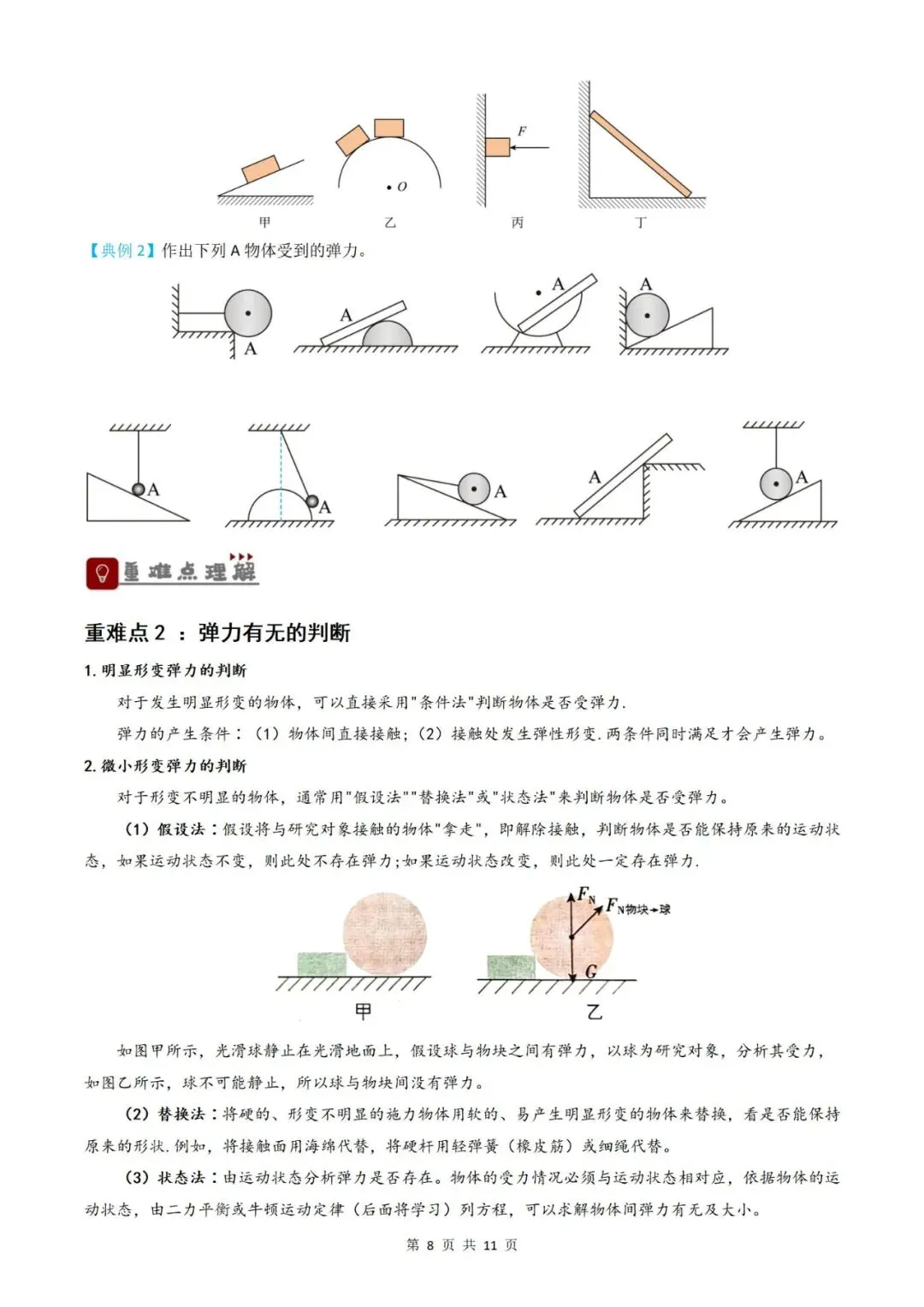 $O$

$F$

甲　乙　丙　丁

【典例 2】作出下列 A 物体受到的弹力。

A　A　A　A

A　A　A　A　A

重难点理解

重难点 2 ：弹力有无的判断

1. 明显形变弹力的判断

对于发生明显形变的物体，可以直接采用"条件法"判断物体是否受弹力.

弹力的产生条件：（1）物体间直接接触；（2）接触处发生弹性形变.两条件同时满足才会产生弹力。

2. 微小形变弹力的判断

对于形变不明显的物体，通常用"假设法""替换法"或"状态法"来判断物体是否受弹力。

（1）假设法：假设将与研究对象接触的物体"拿走"，即解除接触，判断物体是否能保持原来的运动状态，如果运动状态不变，则此处不存在弹力;如果运动状态改变，则此处一定存在弹力.

$F_N$　$F_{N物块→球}$　$G$

甲　乙

如图甲所示，光滑球静止在光滑地面上，假设球与物块之间有弹力，以球为研究对象，分析其受力，如图乙所示，球不可能静止，所以球与物块间没有弹力。

（2）替换法：将硬的、形变不明显的施力物体用软的、易产生明显形变的物体来替换，看是否能保持原来的形状.例如，将接触面用海绵代替，将硬杆用轻弹簧（橡皮筋）或细绳代替。

（3）状态法：由运动状态分析弹力是否存在。物体的受力情况必须与运动状态相对应，依据物体的运动状态，由二力平衡或牛顿运动定律（后面将学习）列方程，可以求解物体间弹力有无及大小。

第 8 页 共 11 页