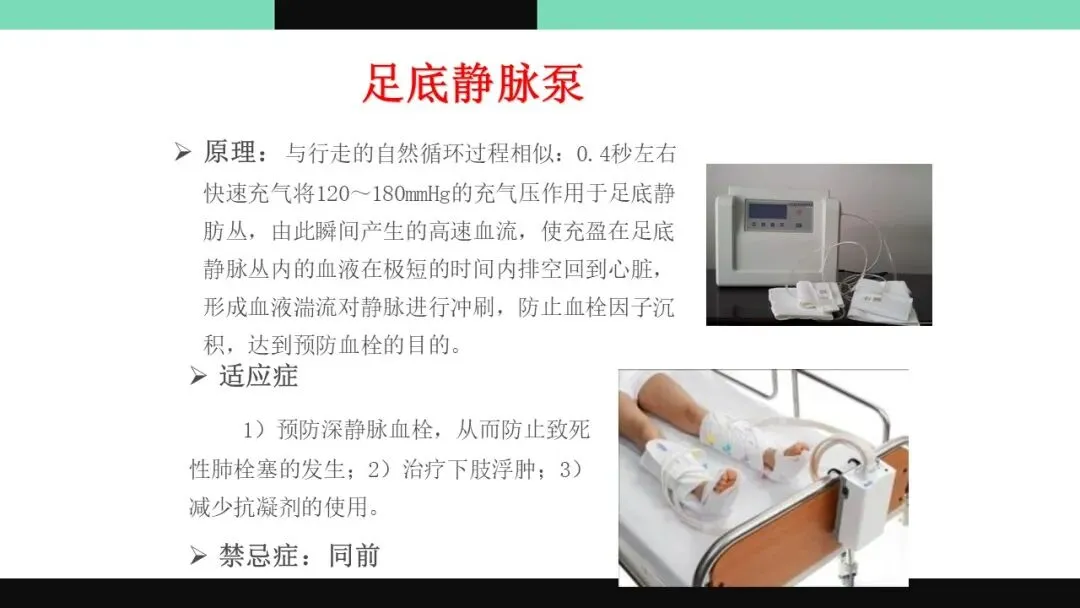 足底静脉泵

➢ 原理：与行走的自然循环过程相似：0.4秒左右快速充气将120～180mmHg的充气压作用于足底静肪丛，由此瞬间产生的高速血流，使充盈在足底静脉丛内的血液在极短的时间内排空回到心脏，形成血液湍流对静脉进行冲刷，防止血栓因子沉积，达到预防血栓的目的。

➢ 适应症

1）预防深静脉血栓，从而防止致死性肺栓塞的发生；2）治疗下肢浮肿；3）减少抗凝剂的使用。

➢ 禁忌症：同前