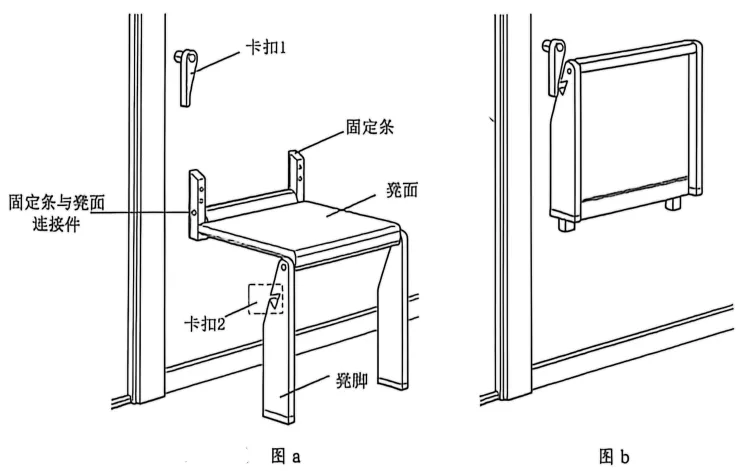 卡扣1

固定条

固定条与凳面连接件

凳面

卡扣2

凳脚

图 a

图 b