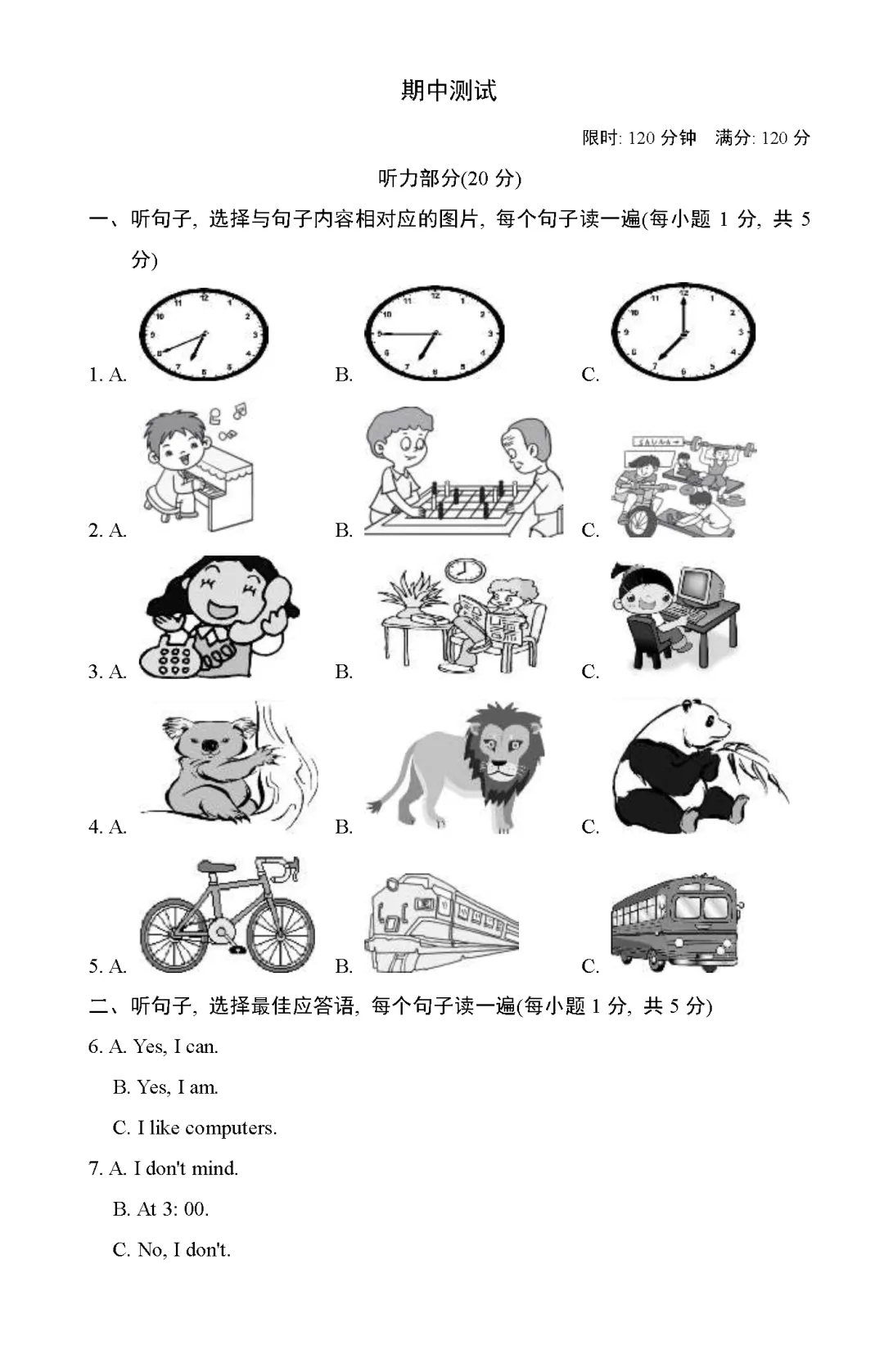 期中测试

限时: 120 分钟　满分: 120 分

听力部分(20 分)

一、听句子, 选择与句子内容相对应的图片, 每个句子读一遍(每小题 1 分, 共 5 分)

1. A.　B.　C.

2. A.　B.　C.

3. A.　B.　C.

4. A.　B.　C.

5. A.　B.　C.

二、听句子, 选择最佳应答语, 每个句子读一遍(每小题 1 分, 共 5 分)

6. A. Yes, I can.
B. Yes, I am.
C. I like computers.

7. A. I don't mind.
B. At 3: 00.
C. No, I don't.