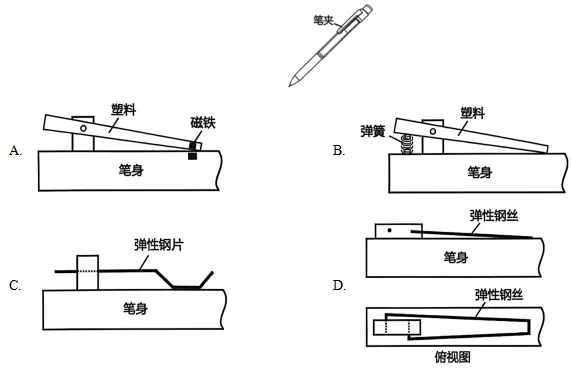 笔夹

A.
塑料
磁铁
笔身

B.
弹簧
塑料
笔身

C.
弹性钢片
笔身

D.
弹性钢丝
笔身
弹性钢丝
俯视图