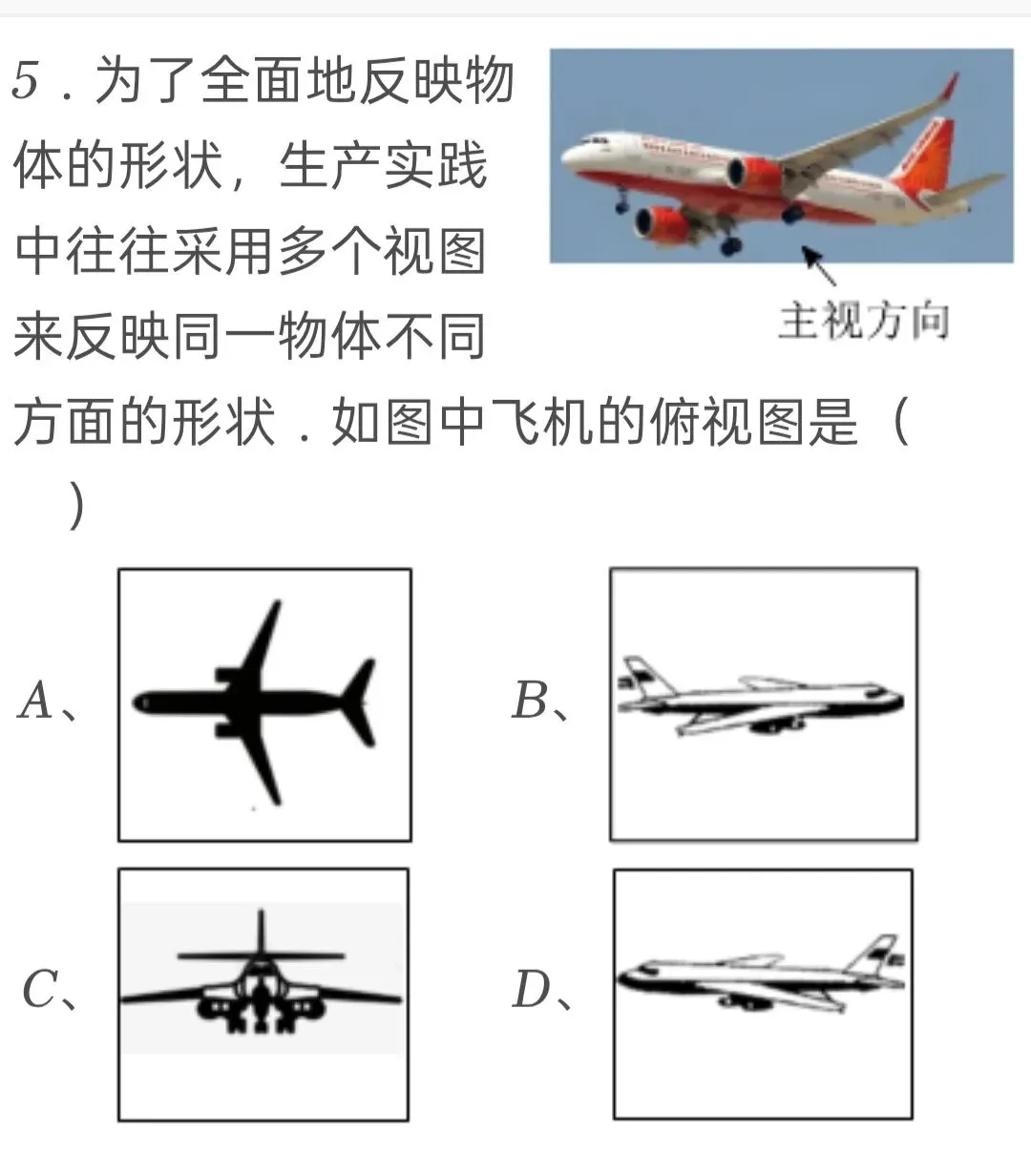 5．为了全面地反映物体的形状，生产实践中往往采用多个视图来反映同一物体不同方面的形状．如图中飞机的俯视图是（　）

主视方向

A、

B、

C、

D、