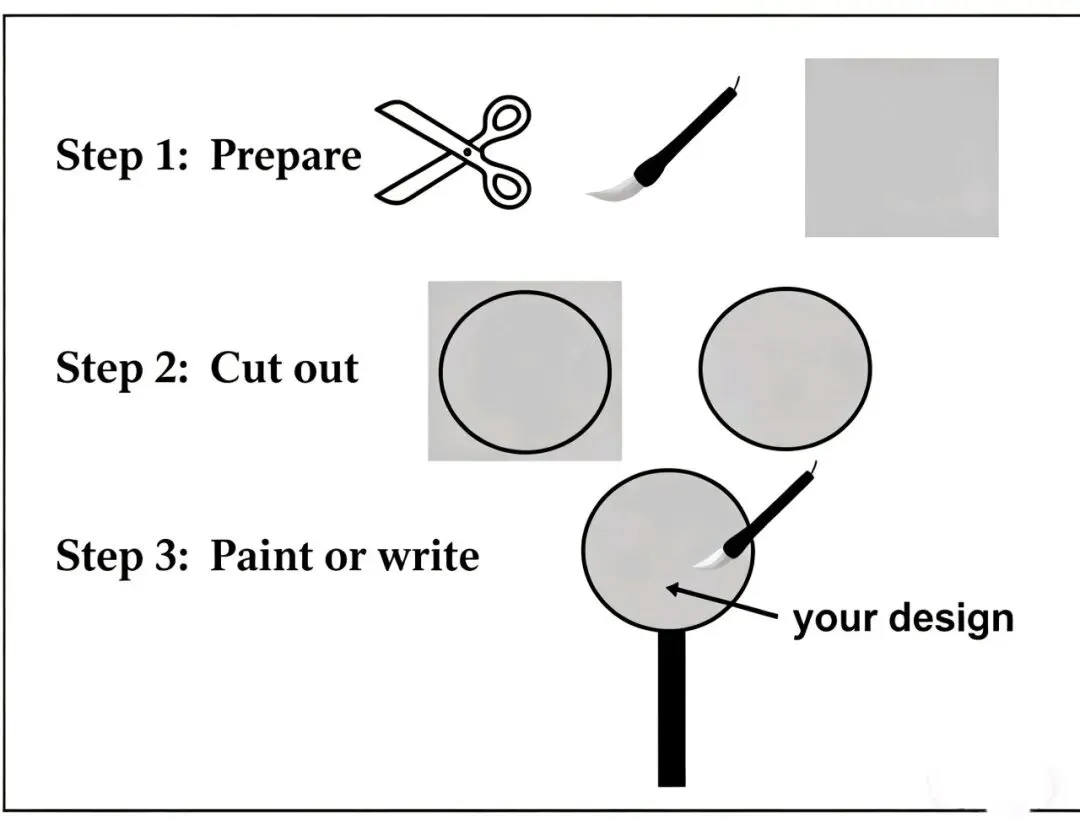 Step 1: Prepare

Step 2: Cut out

Step 3: Paint or write

your design