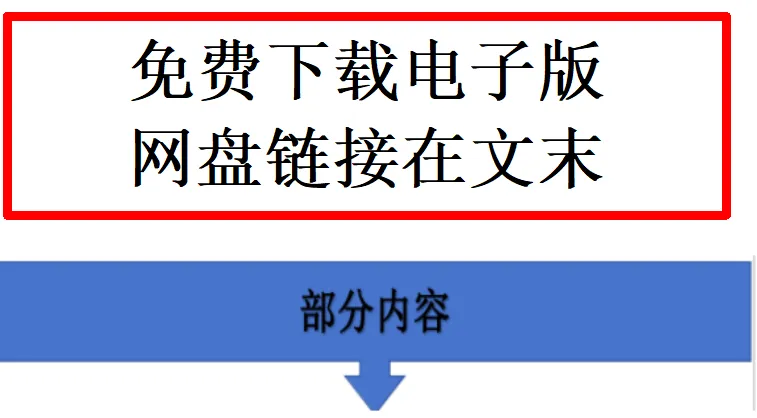 免费下载电子版
网盘链接在文末

部分内容