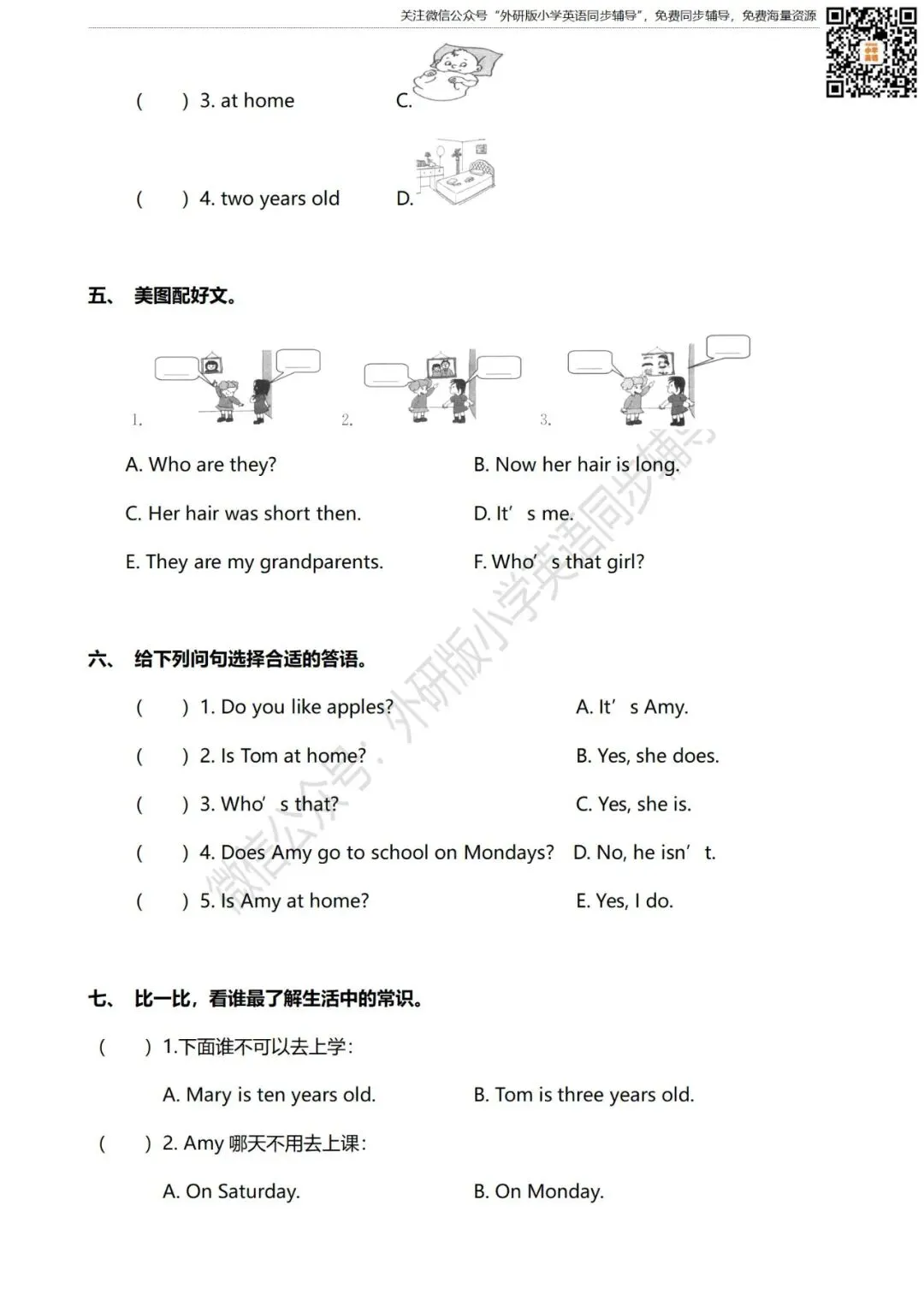 关注微信公众号“外研版小学英语同步辅导”，免费同步辅导，免费海量资源

( ) 3. at home C.

( ) 4. two years old D.

五、 美图配好文。

1. 2. 3.

A. Who are they?

B. Now her hair is long.

C. Her hair was short then.

D. It’ s me.

E. They are my grandparents.

F. Who’ s that girl?

六、 给下列问句选择合适的答语。

( ) 1. Do you like apples? A. It’ s Amy.

( ) 2. Is Tom at home? B. Yes, she does.

( ) 3. Who’ s that? C. Yes, she is.

( ) 4. Does Amy go to school on Mondays? D. No, he isn’ t.

( ) 5. Is Amy at home? E. Yes, I do.

七、 比一比，看谁最了解生活中的常识。

( ) 1.下面谁不可以去上学：

A. Mary is ten years old. B. Tom is three years old.

( ) 2. Amy 哪天不用去上课：

A. On Saturday. B. On Monday.

微信公众号：外研版小学英语同步辅导