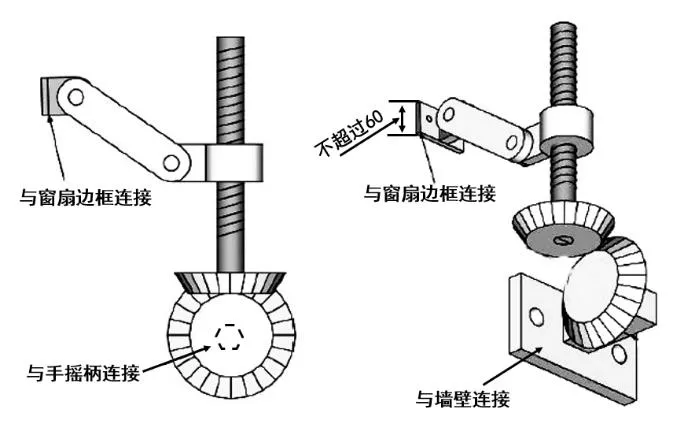 与窗扇边框连接

与手摇柄连接

不超过60

与窗扇边框连接

与墙壁连接