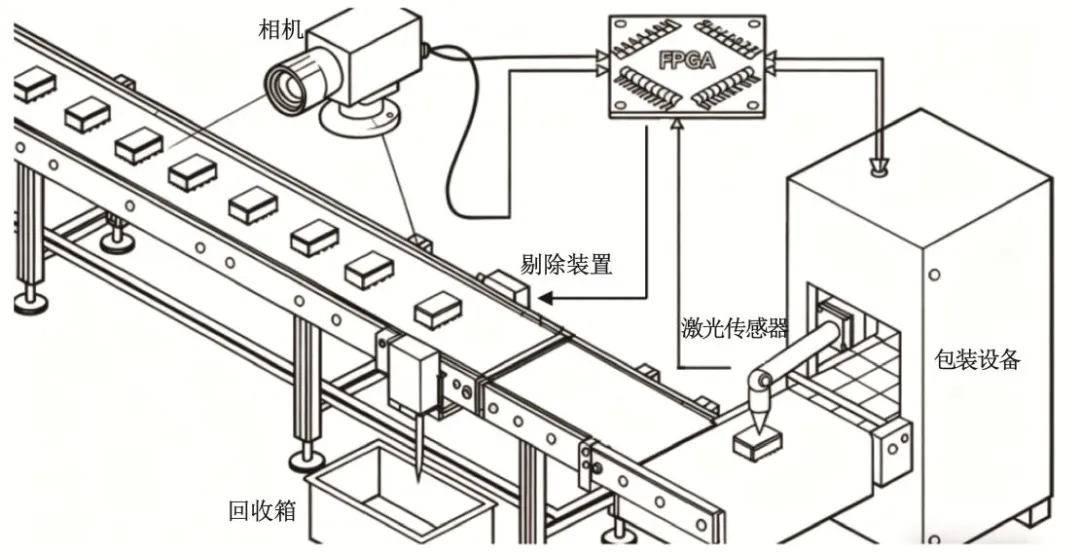 相机

FPGA

剔除装置

激光传感器

包装设备

回收箱