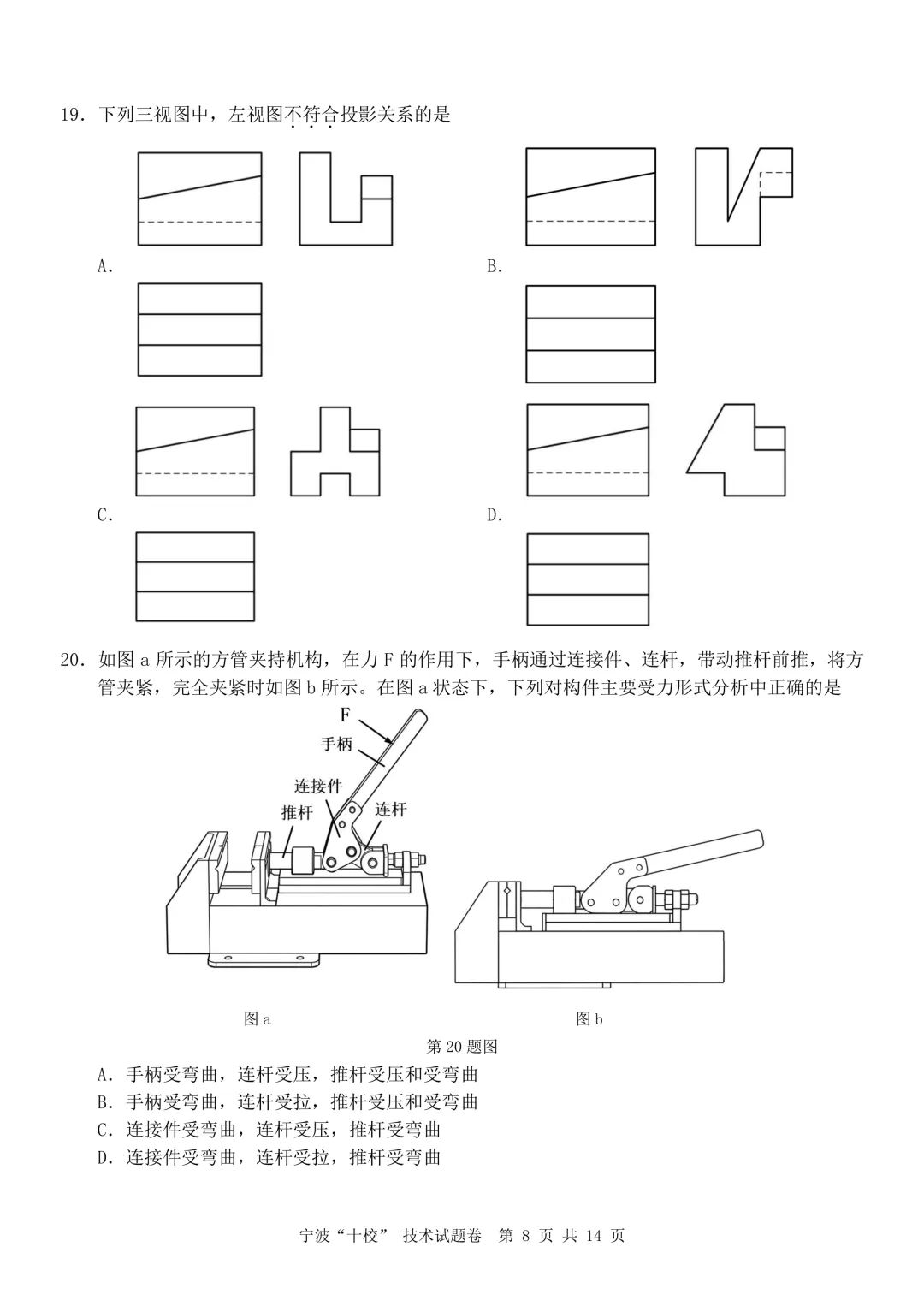 19．下列三视图中，左视图不符合投影关系的是

A.

B.

C.

D.

20．如图 a 所示的方管夹持机构，在力 F 的作用下，手柄通过连接件、连杆，带动推杆前推，将方管夹紧，完全夹紧时如图 b 所示。在图 a 状态下，下列对构件主要受力形式分析中正确的是

F

手柄

连接件

推杆

连杆

图 a

图 b

第 20 题图

A．手柄受弯曲，连杆受压，推杆受压和受弯曲

B．手柄受弯曲，连杆受拉，推杆受压和受弯曲

C．连接件受弯曲，连杆受压，推杆受弯曲

D．连接件受弯曲，连杆受拉，推杆受弯曲

宁波“十校” 技术试题卷 第 8 页 共 14 页