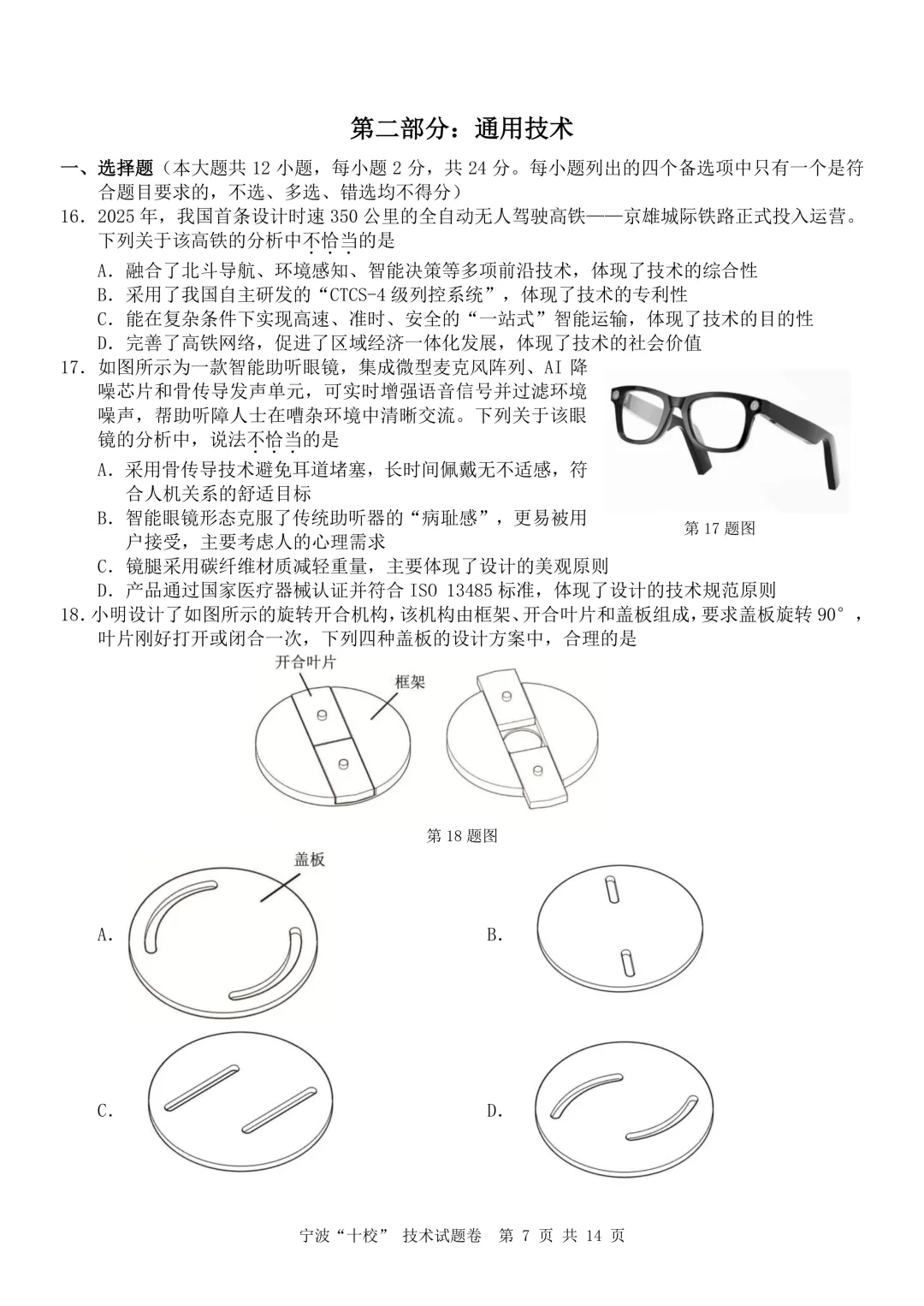 第二部分：通用技术

一、选择题（本大题共 12 小题，每小题 2 分，共 24 分。每小题列出的四个备选项中只有一个是符合题目要求的，不选、多选、错选均不得分）

16．2025 年，我国首条设计时速 350 公里的全自动无人驾驶高铁——京雄城际铁路正式投入运营。下列关于该高铁的分析中不恰当的是

A．融合了北斗导航、环境感知、智能决策等多项前沿技术，体现了技术的综合性

B．采用了我国自主研发的“CTCS-4 级列控系统”，体现了技术的专利性

C．能在复杂条件下实现高速、准时、安全的“一站式”智能运输，体现了技术的目的性

D．完善了高铁网络，促进了区域经济一体化发展，体现了技术的社会价值

17．如图所示为一款智能助听眼镜，集成微型麦克风阵列、AI 降噪芯片和骨传导发声单元，可实时增强语音信号并过滤环境噪声，帮助听障人士在嘈杂环境中清晰交流。下列关于该眼镜的分析中，说法不恰当的是

A．采用骨传导技术避免耳道堵塞，长时间佩戴无不适感，符合人机关系的舒适目标

B．智能眼镜形态克服了传统助听器的“病耻感”，更易被用户接受，主要考虑人的心理需求

C．镜腿采用碳纤维材质减轻重量，主要体现了设计的美观原则

D．产品通过国家医疗器械认证并符合 ISO 13485 标准，体现了设计的技术规范原则

第 17 题图

18．小明设计了如图所示的旋转开合机构，该机构由框架、开合叶片和盖板组成，要求盖板旋转 90°，叶片刚好打开或闭合一次，下列四种盖板的设计方案中，合理的是

开合叶片
框架

第 18 题图

盖板

A.

B.

C.

D.

宁波“十校” 技术试题卷 第 7 页 共 14 页