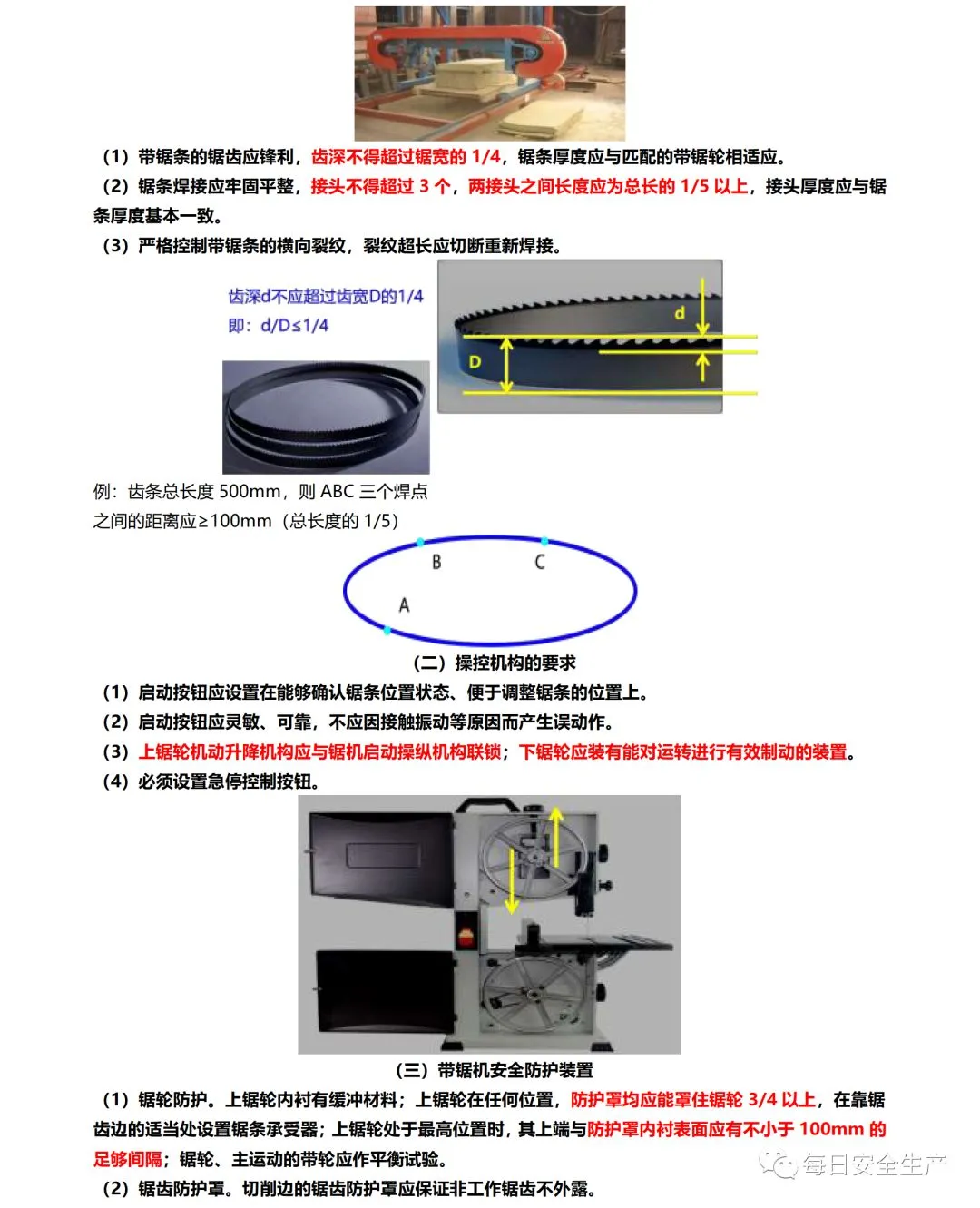 （1）带锯条的锯齿应锋利，齿深不得超过锯宽的 1/4，锯条厚度应与匹配的带锯轮相适应。

（2）锯条焊接应牢固平整，接头不得超过 3 个，两接头之间长度应为总长的 1/5 以上，接头厚度应与锯条厚度基本一致。

（3）严格控制带锯条的横向裂纹，裂纹超长应切断重新焊接。

齿深d不应超过齿宽D的1/4
即：d/D≤1/4

d

D

例：齿条总长度 500mm，则 ABC 三个焊点之间的距离应≥100mm（总长度的 1/5）

B C A

（二）操控机构的要求

（1）启动按钮应设置在能够确认锯条位置状态、便于调整锯条的位置上。

（2）启动按钮应灵敏、可靠，不应因接触振动等原因而产生误动作。

（3）上锯轮机动升降机构应与锯机启动操纵机构联锁；下锯轮应装有能对运转进行有效制动的装置。

（4）必须设置急停控制按钮。

（三）带锯机安全防护装置

（1）锯轮防护。上锯轮内衬有缓冲材料；上锯轮在任何位置，防护罩均应能罩住锯轮 3/4 以上，在靠锯齿边的适当处设置锯条承受器；上锯轮处于最高位置时，其上端与防护罩内衬表面应有不小于 100mm 的足够间隔；锯轮、主运动的带轮应作平衡试验。

每日安全生产

（2）锯齿防护罩。切削边的锯齿防护罩应保证非工作锯齿不外露。