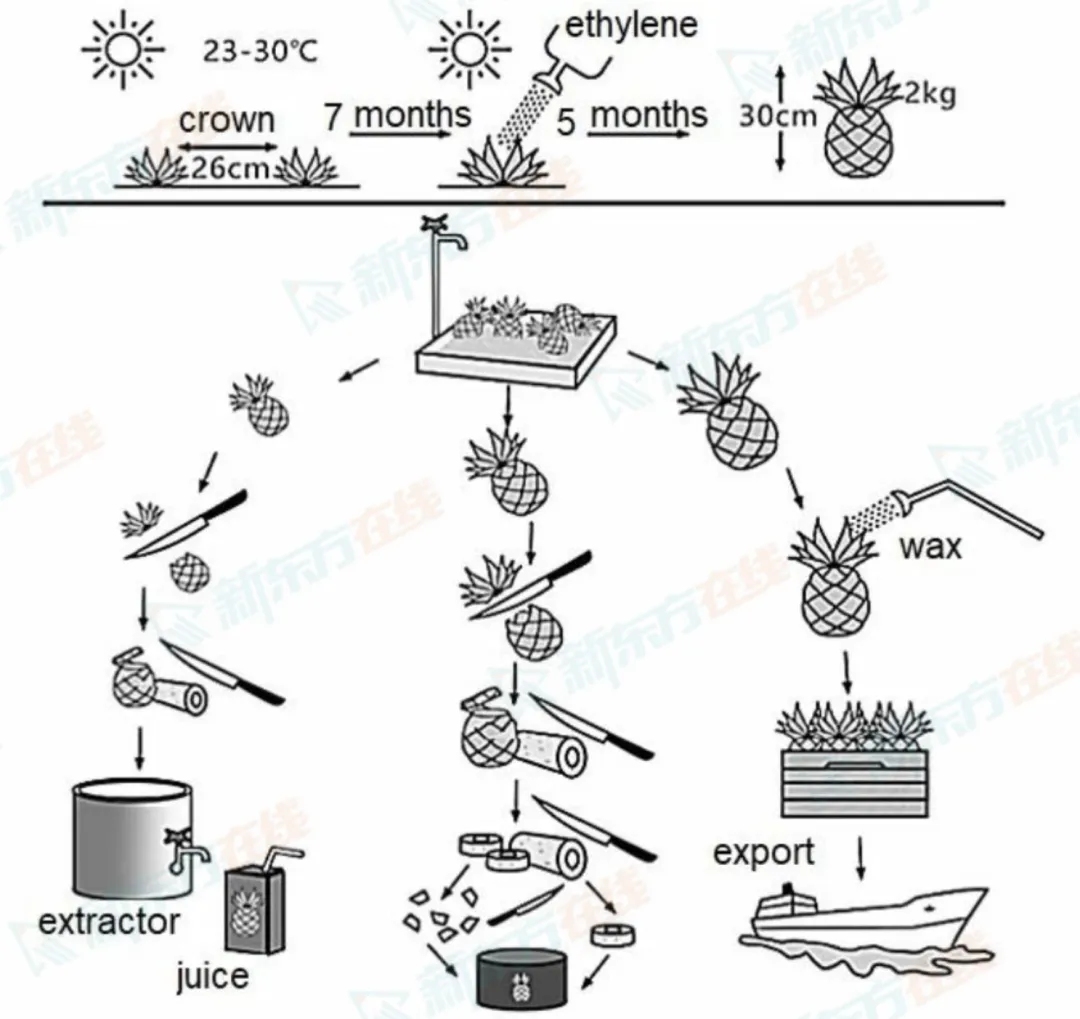 23-30°C

crown

26cm

7 months

ethylene

5 months

30cm

2kg

wax

extractor

juice

export

新东方在线