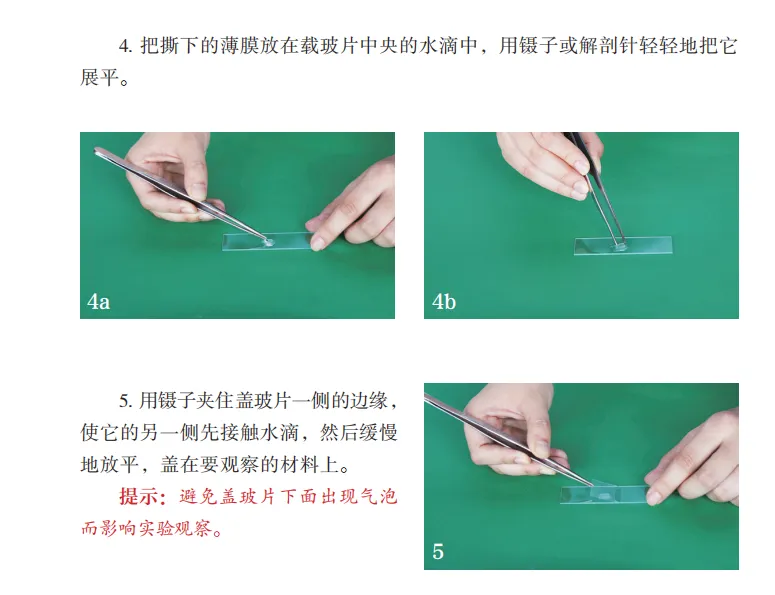 4. 把撕下的薄膜放在载玻片中央的水滴中，用镊子或解剖针轻轻地把它展平。

4a

4b

5. 用镊子夹住盖玻片一侧的边缘，使它的另一侧先接触水滴，然后缓慢地放平，盖在要观察的材料上。

提示：避免盖玻片下面出现气泡而影响实验观察。

5