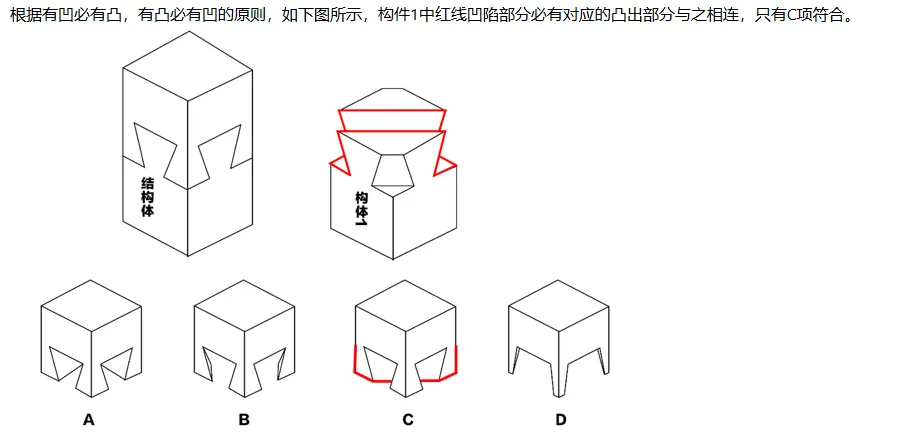 根据有凹必有凸，有凸必有凹的原则，如下图所示，构件1中红线凹陷部分必有对应的凸出部分与之相连，只有C项符合。

结构体

构体1

A

B

C

D