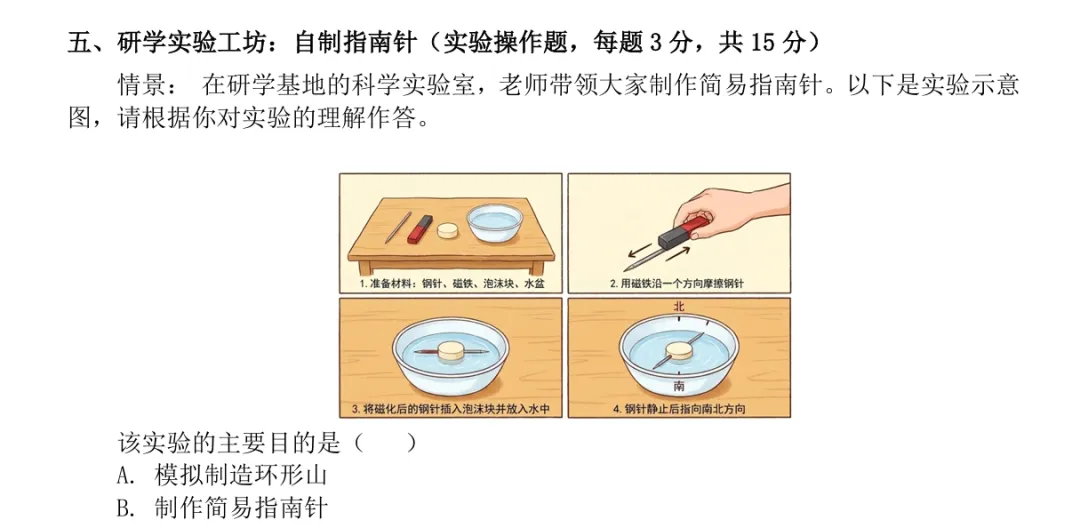 五、研学实验工坊：自制指南针（实验操作题，每题 3 分，共 15 分）

情景： 在研学基地的科学实验室，老师带领大家制作简易指南针。以下是实验示意图，请根据你对实验的理解作答。

1. 准备材料：钢针、磁铁、泡沫块、水盆

2. 用磁铁沿一个方向摩擦钢针

3. 将磁化后的钢针插入泡沫块并放入水中

北
南
4. 钢针静止后指向南北方向

该实验的主要目的是（　　）
A. 模拟制造环形山
B. 制作简易指南针